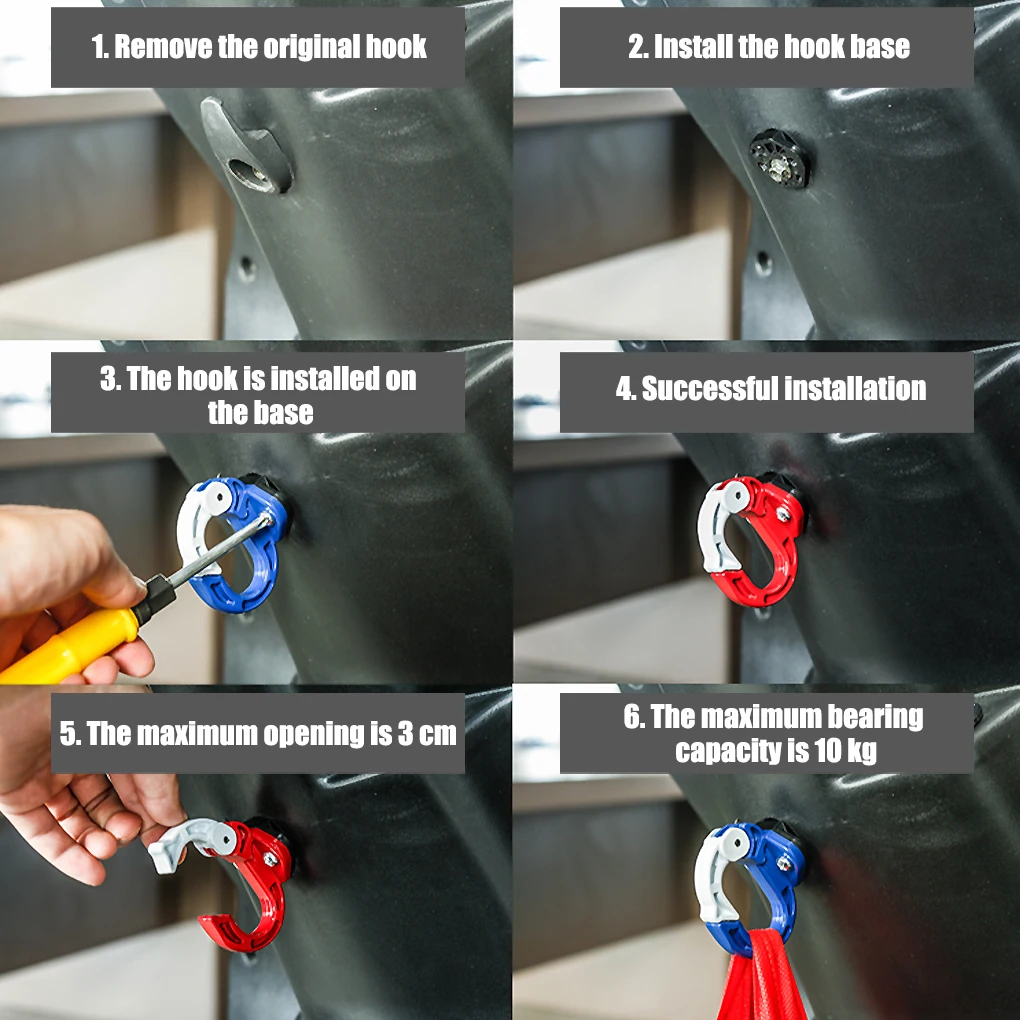 1. Remove the original hook

2. Install the hook base

3. The hook is installed on the base

4. Successful installation

5. The maximum opening is 3 cm

6. The maximum bearing capacity is 10 kg