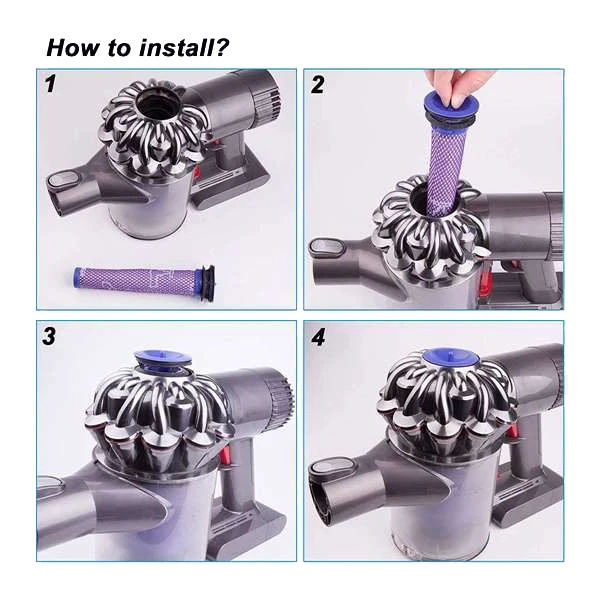 How to install?

1

2

3

4