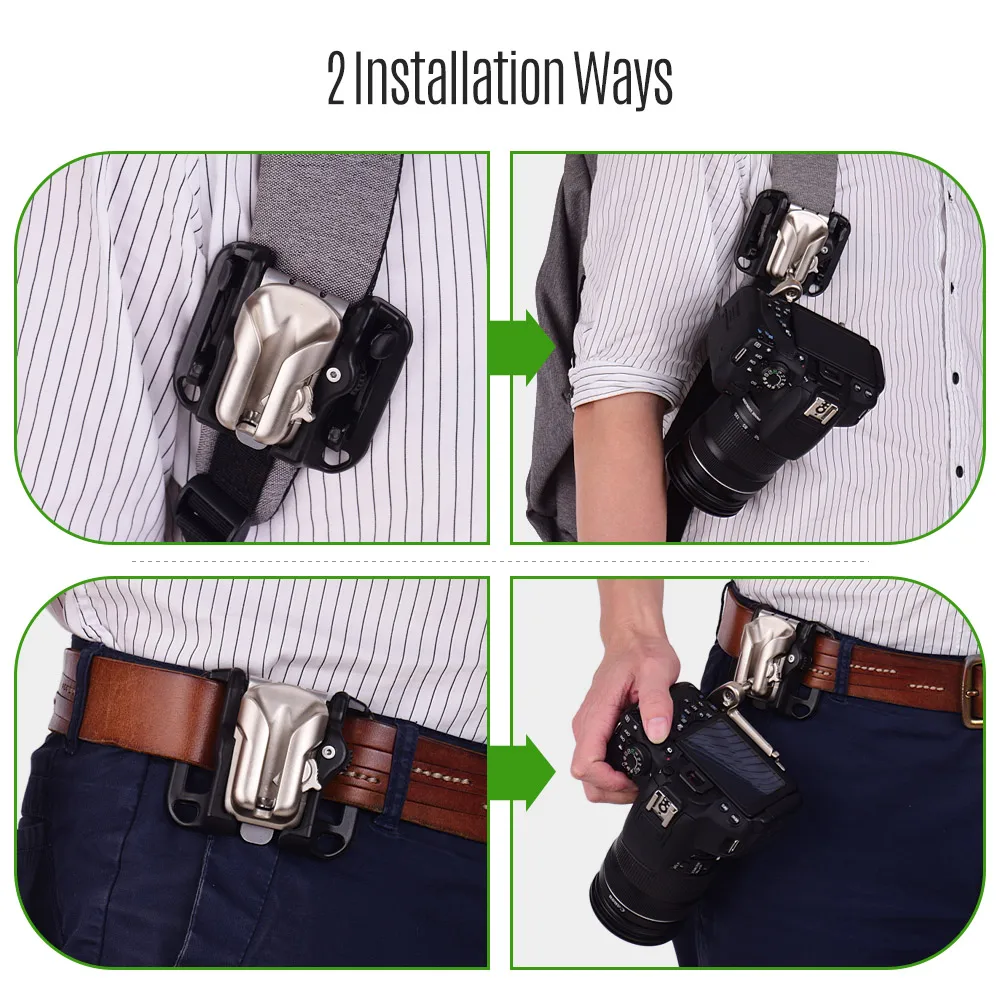 2 Installation Ways