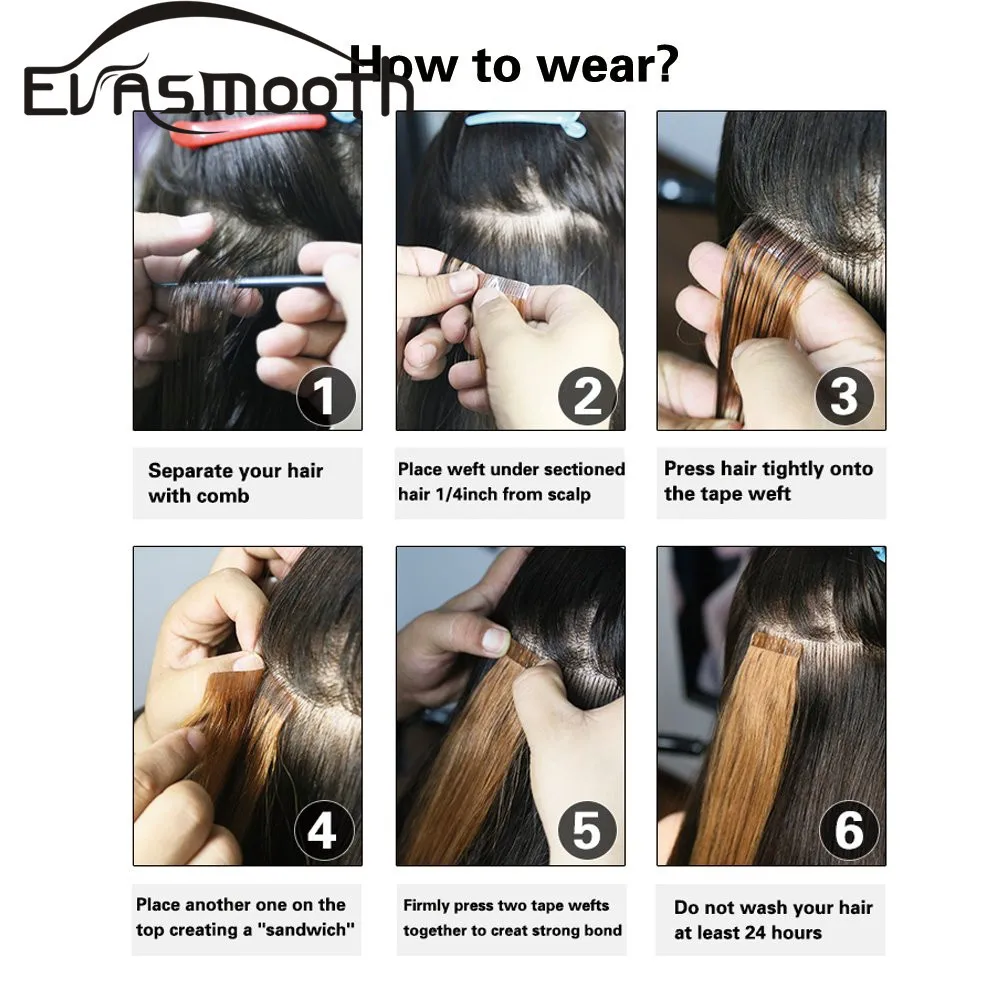 EVASMOOTH

How to wear?

1

Separate your hair with comb

2

Place weft under sectioned hair 1/4inch from scalp

3

Press hair tightly onto the tape weft

4

Place another one on the top creating a "sandwich"

5

Firmly press two tape wefts together to creat strong bond

6

Do not wash your hair at least 24 hours