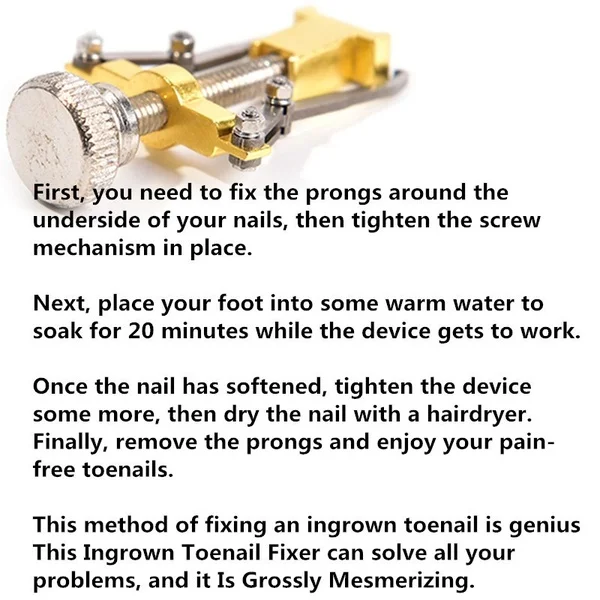 First, you need to fix the prongs around the underside of your nails, then tighten the screw mechanism in place.

Next, place your foot into some warm water to soak for 20 minutes while the device gets to work.

Once the nail has softened, tighten the device some more, then dry the nail with a hairdryer. Finally, remove the prongs and enjoy your pain-free toenails.

This method of fixing an ingrown toenail is genius This Ingrown Toenail Fixer can solve all your problems, and it Is Grossly Mesmerizing.