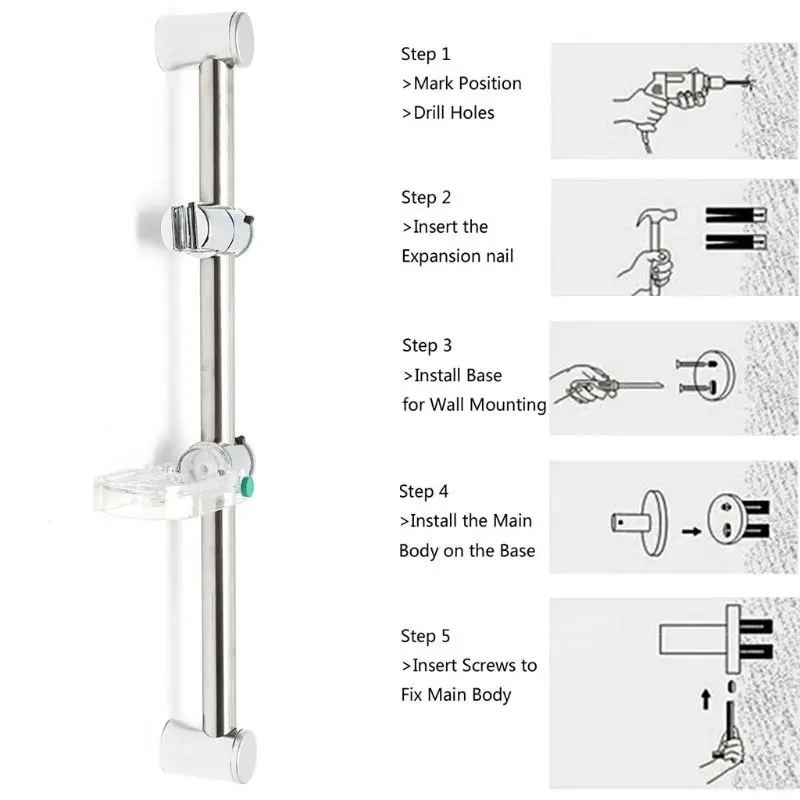 Step 1
>Mark Position
>Drill Holes

Step 2
>Insert the
Expansion nail

Step 3
>Install Base
for Wall Mounting

Step 4
>Install the Main
Body on the Base

Step 5
>Insert Screws to
Fix Main Body