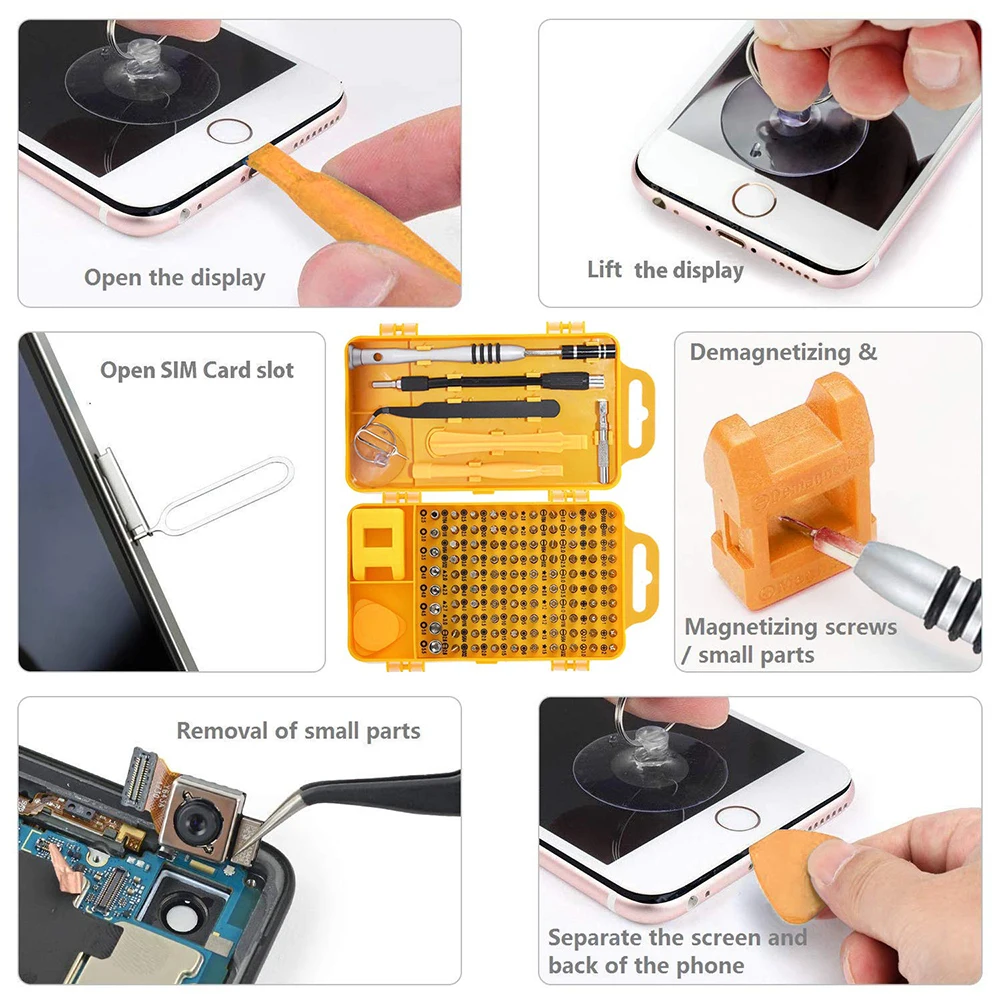 Open the display

Lift the display

Open SIM Card slot

Demagnetizing &

Magnetizing screws / small parts

Removal of small parts

Separate the screen and back of the phone