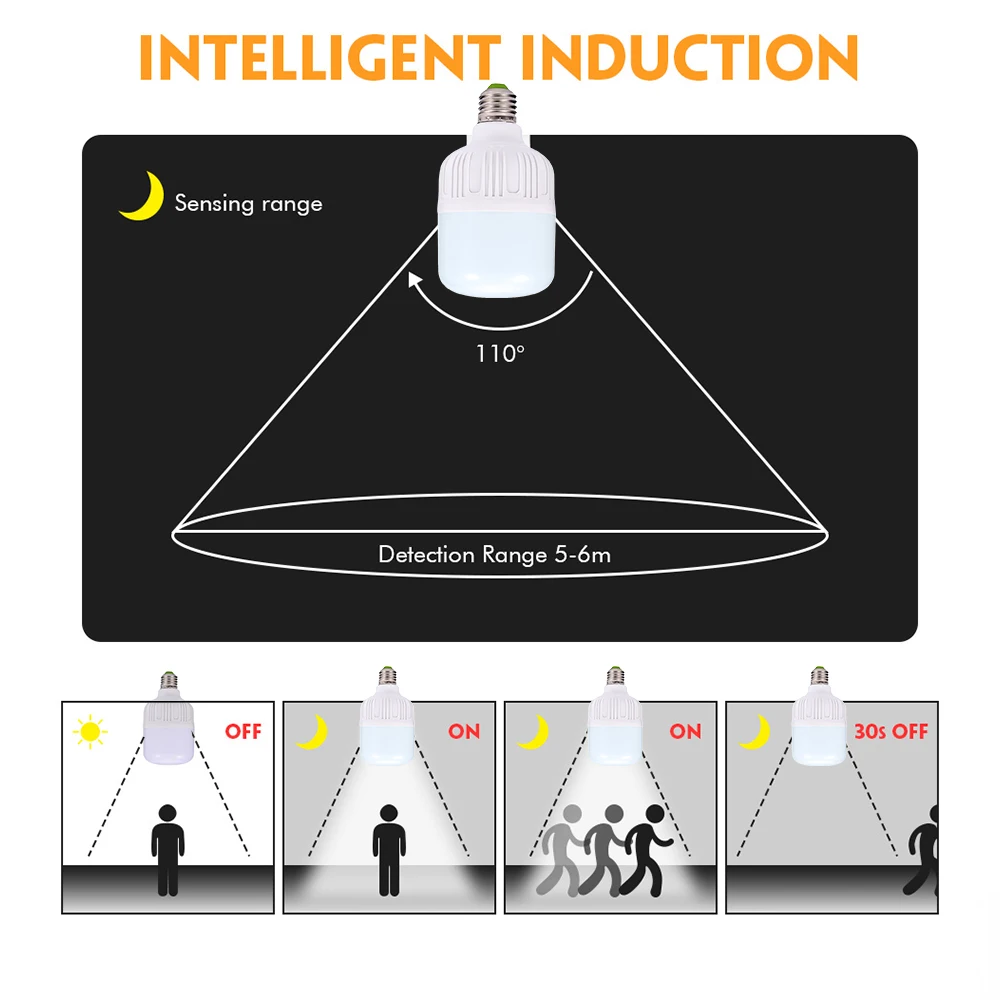 INTELLIGENT INDUCTION

Sensing range

110°

Detection Range 5-6m

OFF

ON

ON

30s OFF