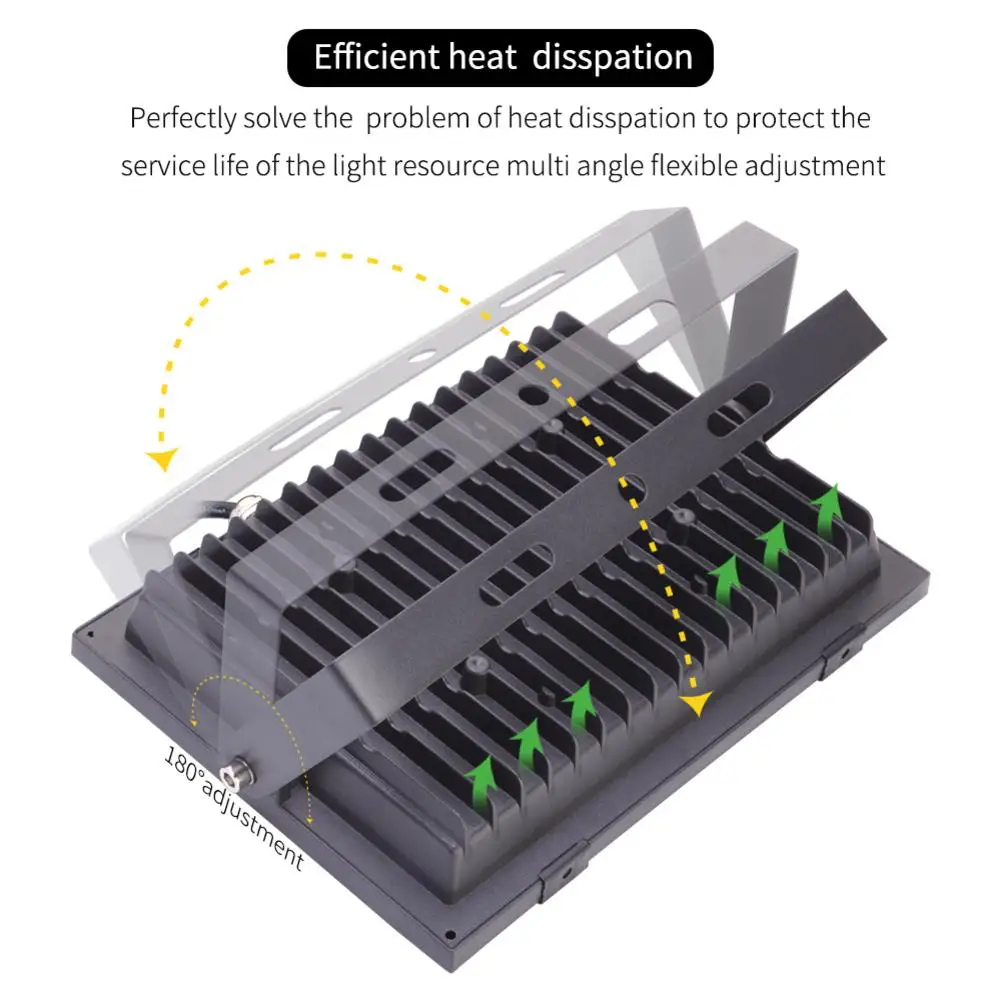 Efficient heat disspation

Perfectly solve the problem of heat disspation to protect the service life of the light resource multi angle flexible adjustment

180°adjustment