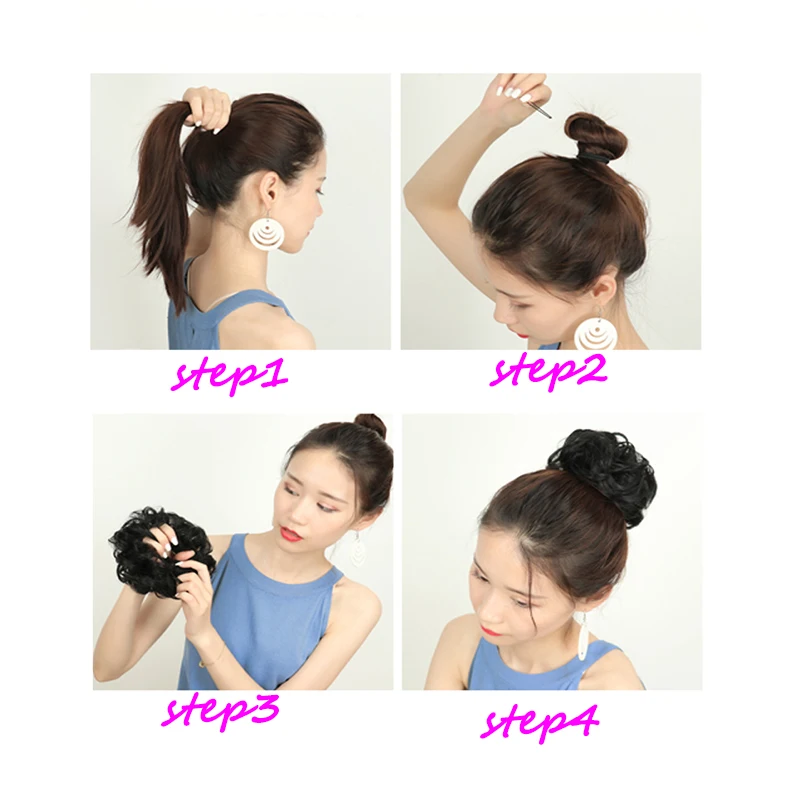 step1

step2

step3

step4