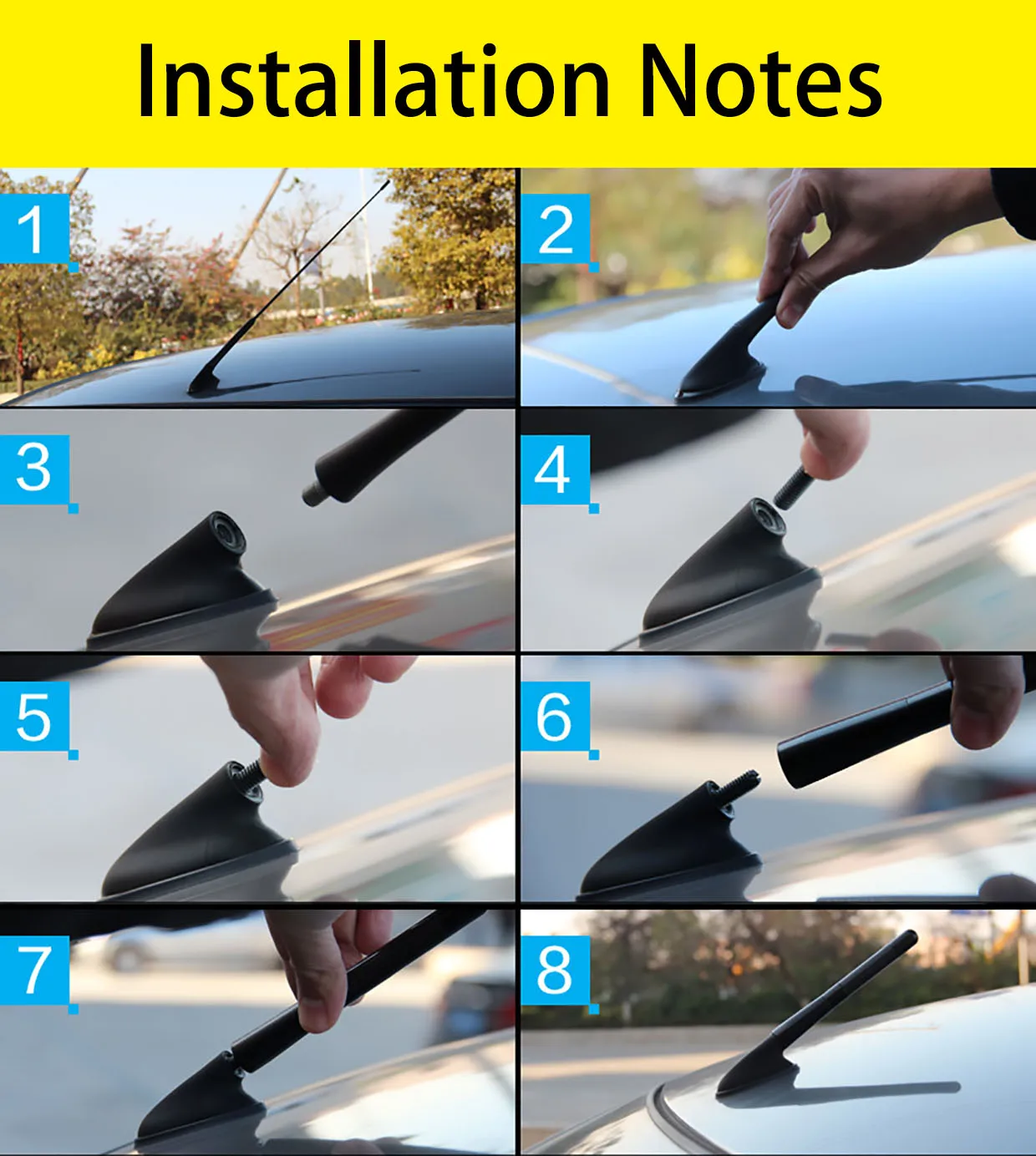 Installation Notes

1

2

3

4

5

6

7

8