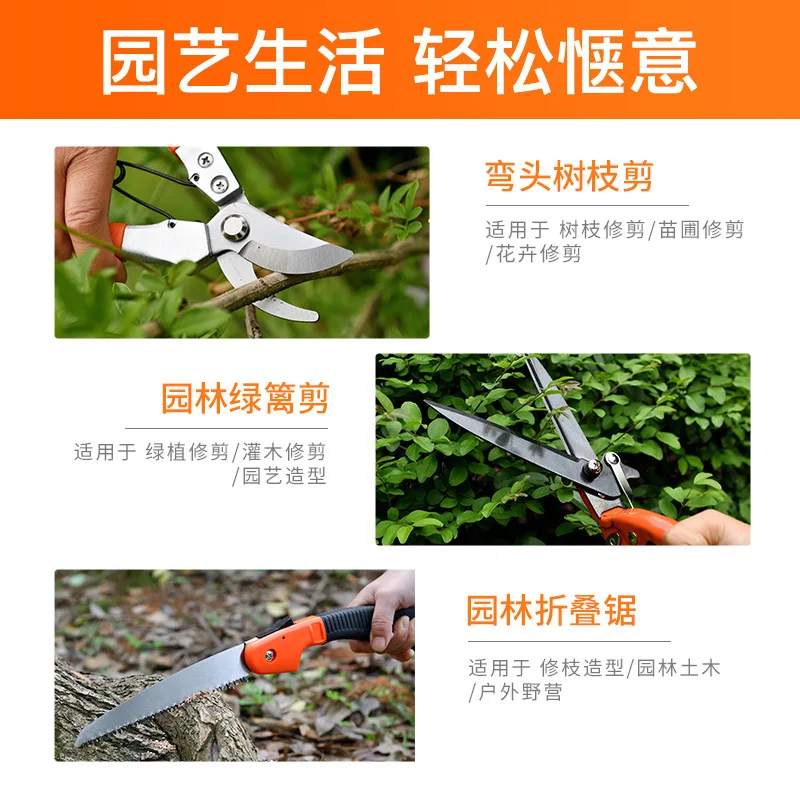 园艺生活 轻松惬意

弯头树枝剪

适用于 树枝修剪/苗圃修剪/花卉修剪

园林绿篱剪

适用于 绿植修剪/灌木修剪/园艺造型

园林折叠锯

适用于 修枝造型/园林土木/户外野营