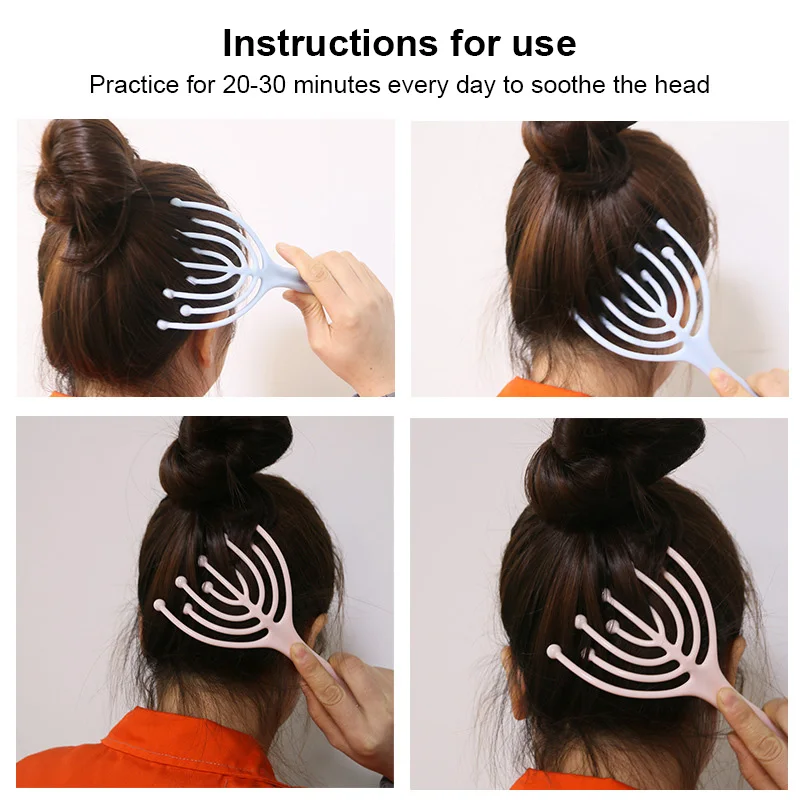 Instructions for use

Practice for 20-30 minutes every day to soothe the head