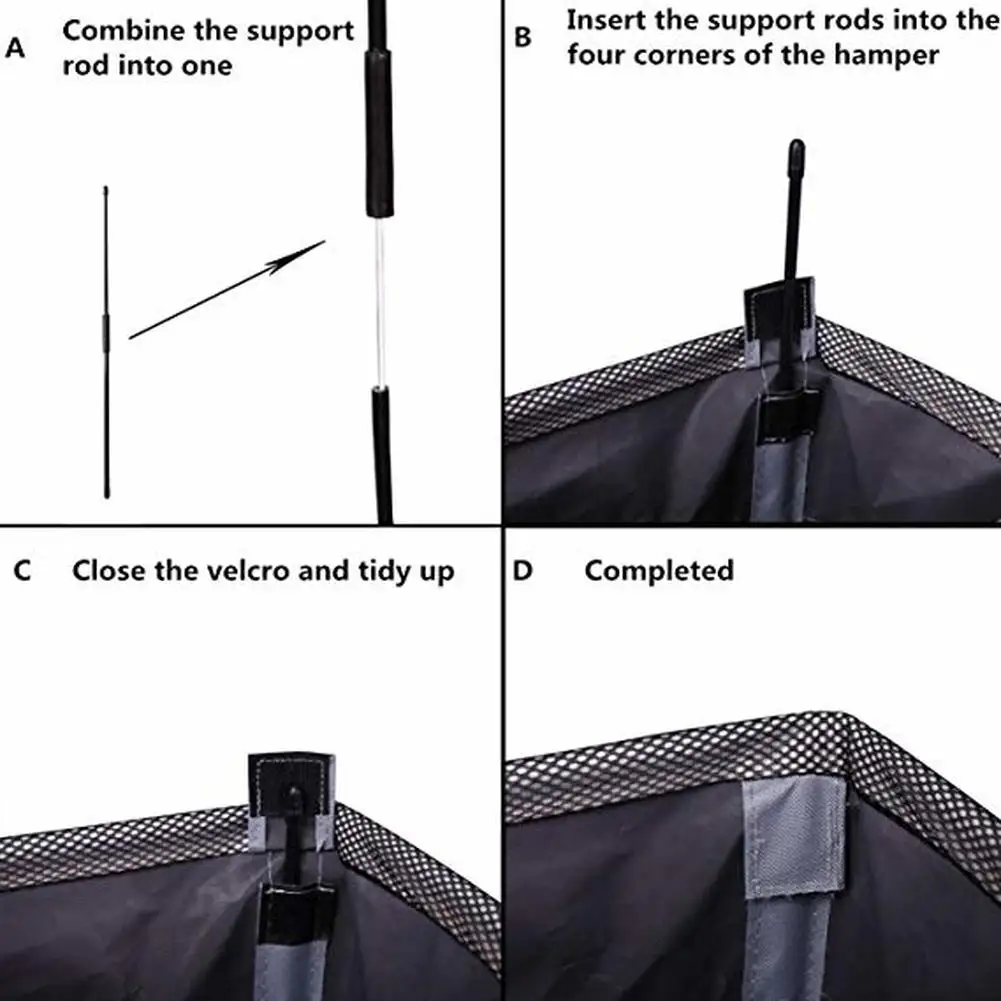 A Combine the support rod into one

B Insert the support rods into the four corners of the hamper

C Close the velcro and tidy up

D Completed