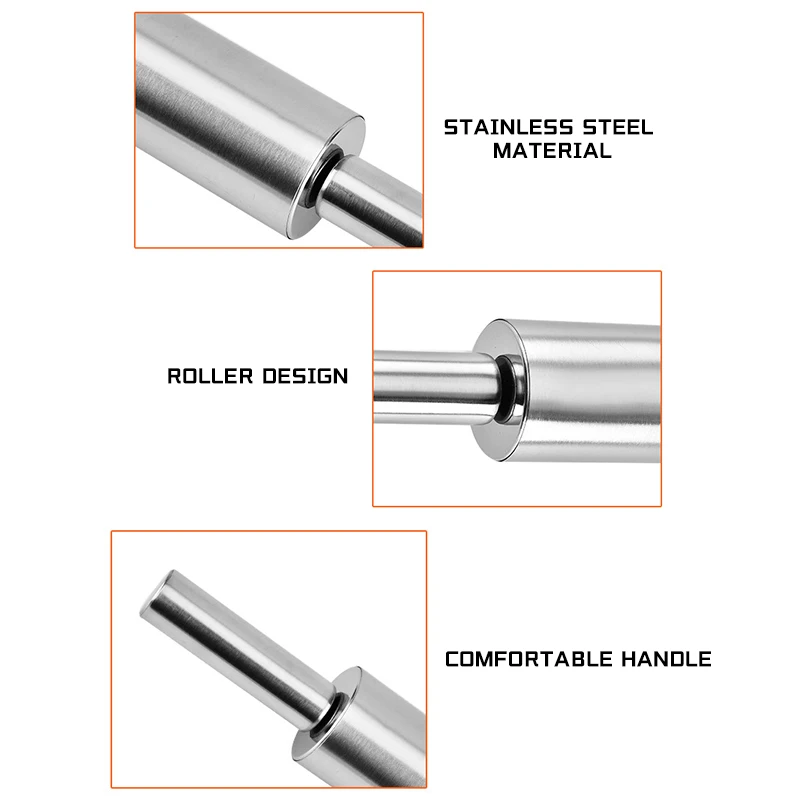 STAINLESS STEEL MATERIAL

ROLLER DESIGN

COMFORTABLE HANDLE