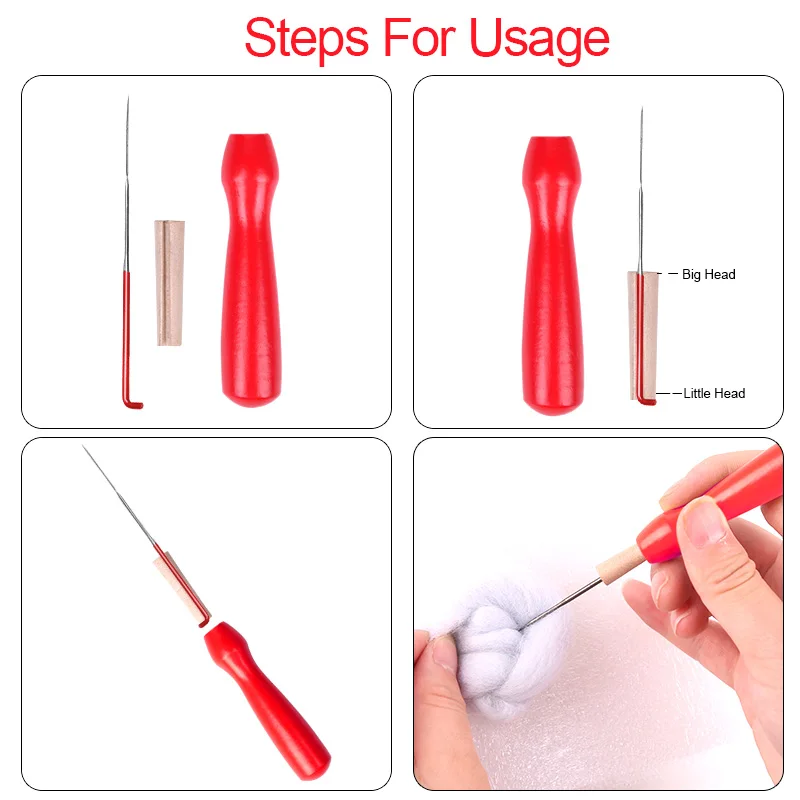 Steps For Usage

Big Head

Little Head