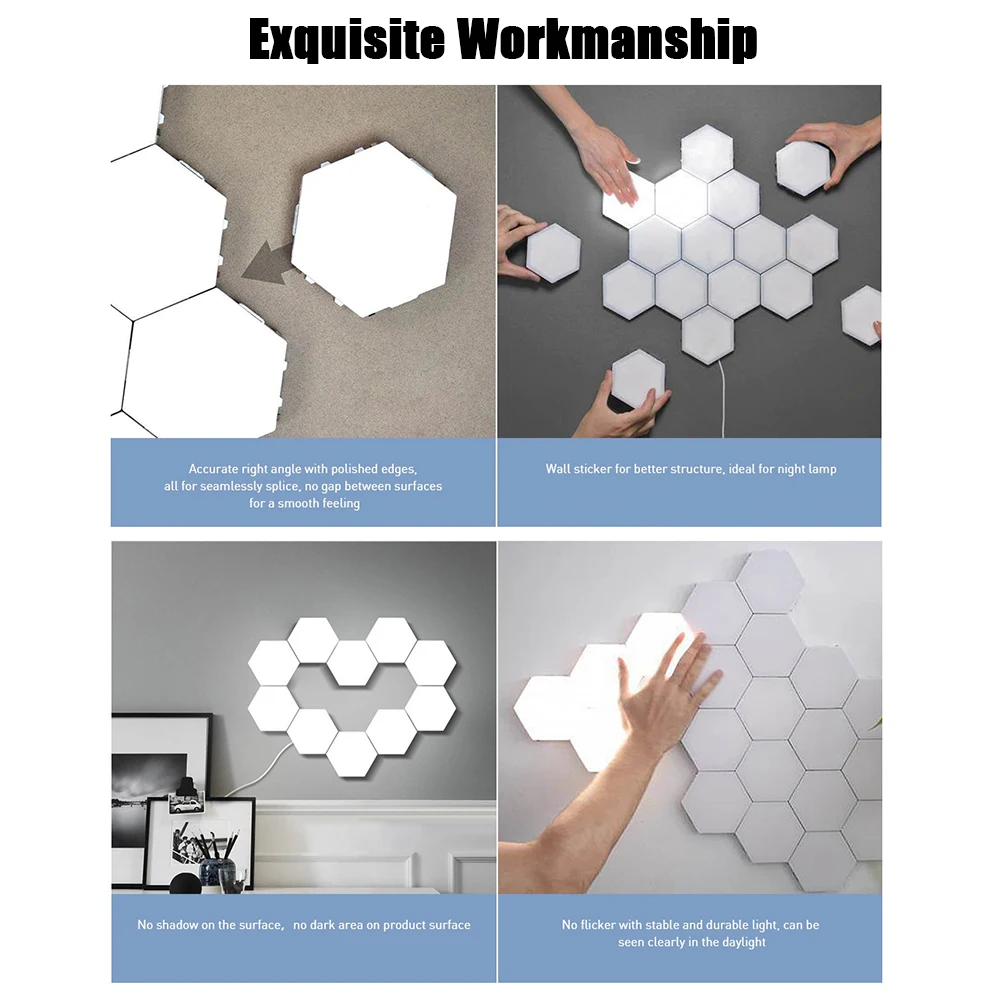 Exquisite Workmanship

Accurate right angle with polished edges, all for seamlessly splice, no gap between surfaces for a smooth feeling

Wall sticker for better structure, ideal for night lamp

No shadow on the surface, no dark area on product surface

No flicker with stable and durable light, can be seen clearly in the daylight