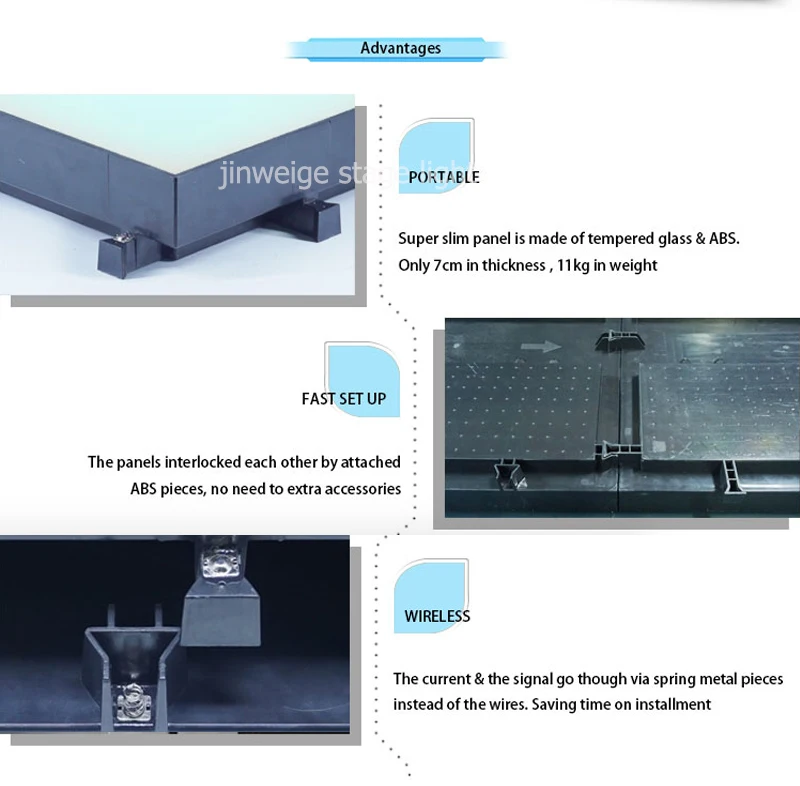 Advantages

jinweige stage light

PORTABLE

Super slim panel is made of tempered glass & ABS.
Only 7cm in thickness , 11kg in weight

FAST SET UP

The panels interlocked each other by attached ABS pieces, no need to extra accessories

WIRELESS

The current & the signal go though via spring metal pieces instead of the wires. Saving time on installment