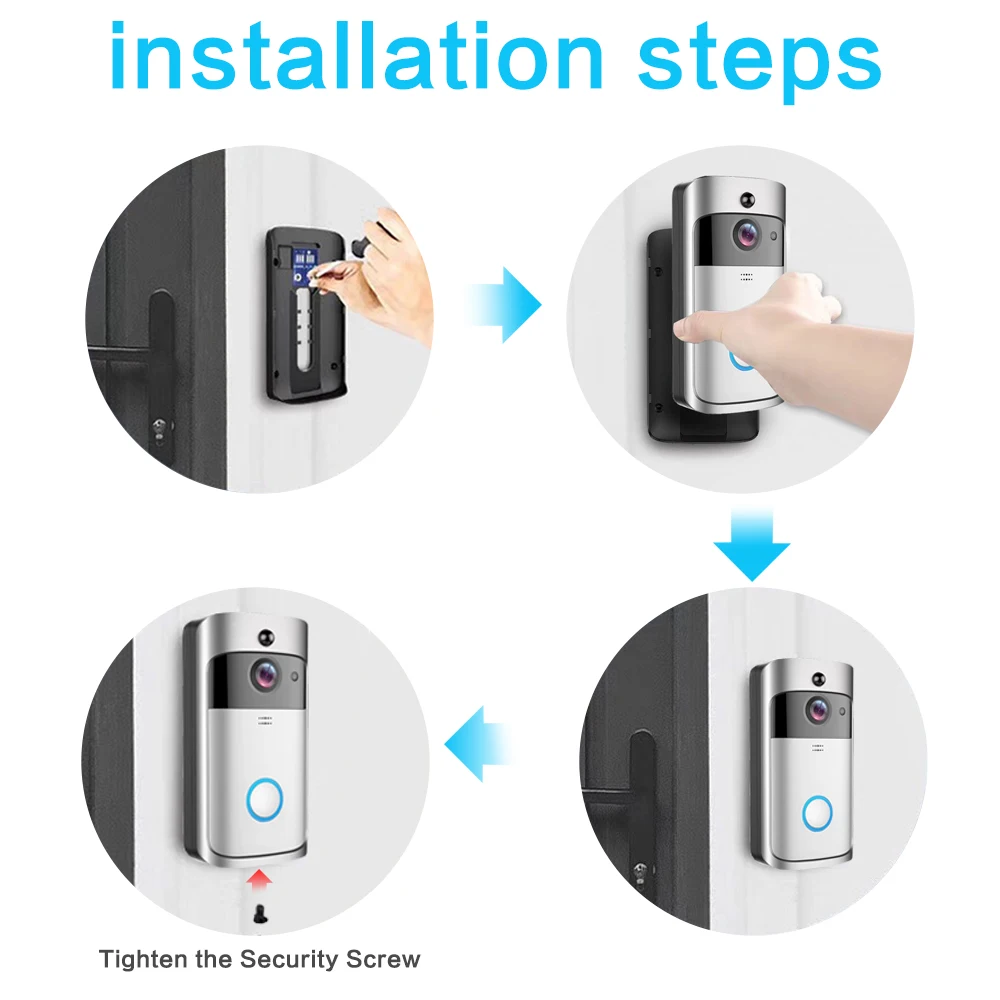 installation steps

Tighten the Security Screw