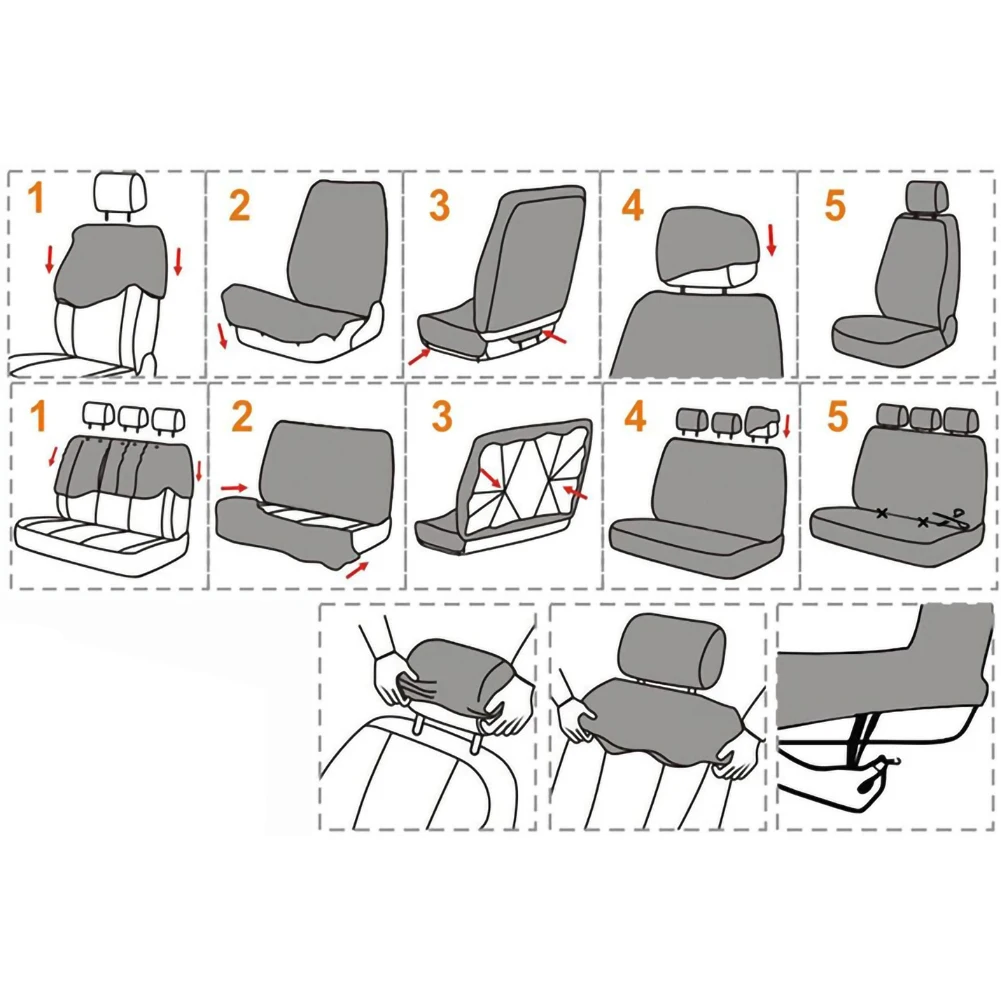 1
2
3
4
5
1
2
3
4
5