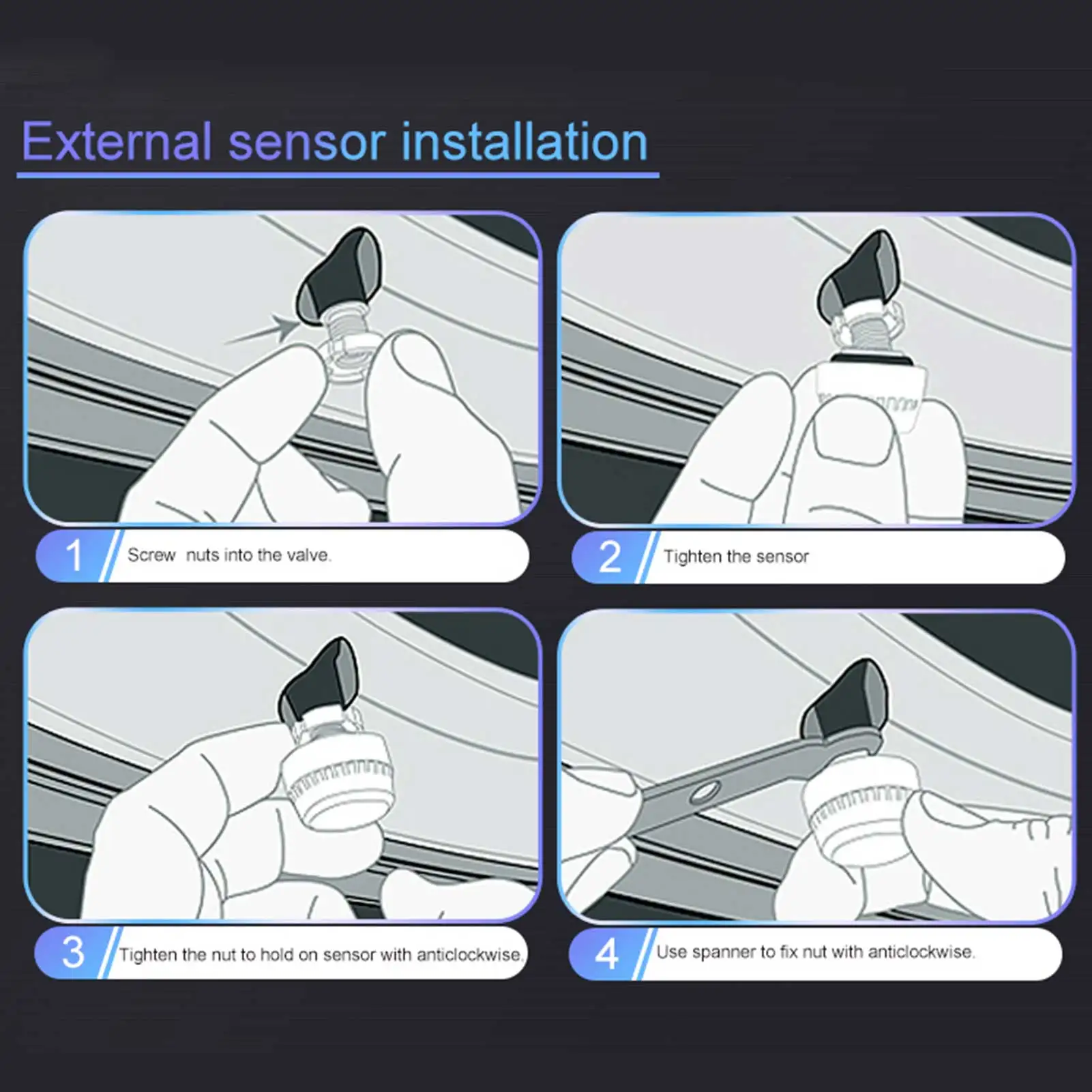 External sensor installation

1 Screw nuts into the valve.

2 Tighten the sensor

3 Tighten the nut to hold on sensor with anticlockwise.

4 Use spanner to fix nut with anticlockwise.