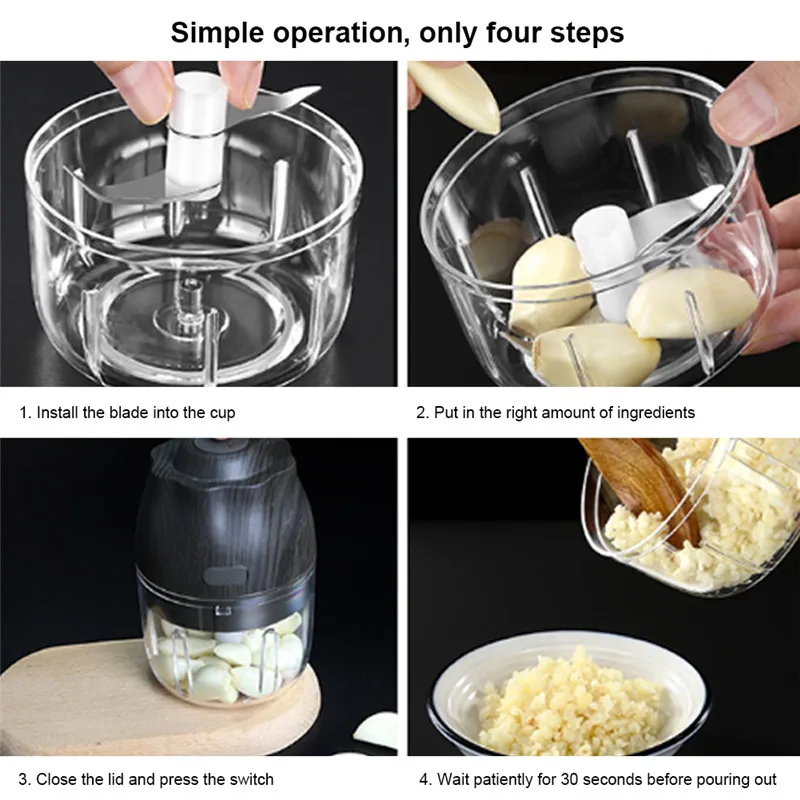 Simple operation, only four steps

1. Install the blade into the cup

2. Put in the right amount of ingredients

3. Close the lid and press the switch

4. Wait patiently for 30 seconds before pouring out