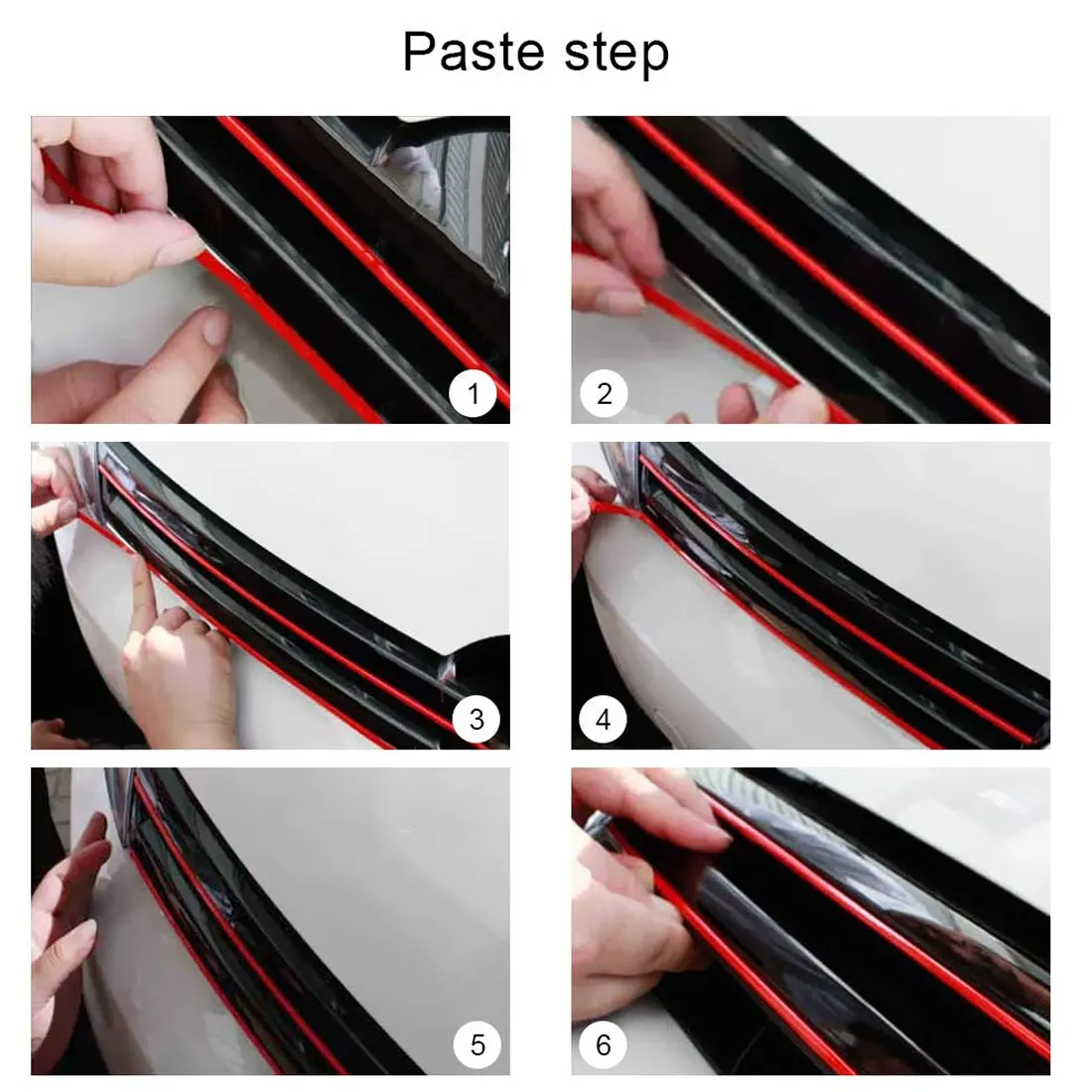 Paste step

1

2

3

4

5

6