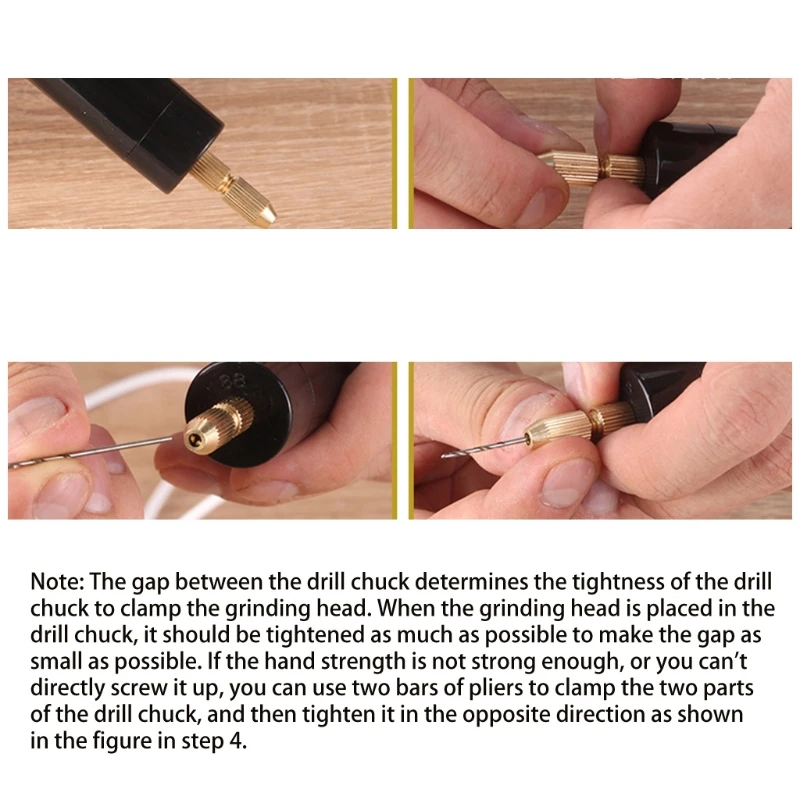 Note: The gap between the drill chuck determines the tightness of the drill chuck to clamp the grinding head. When the grinding head is placed in the drill chuck, it should be tightened as much as possible to make the gap as small as possible. If the hand strength is not strong enough, or you can't directly screw it up, you can use two bars of pliers to clamp the two parts of the drill chuck, and then tighten it in the opposite direction as shown in the figure in step 4.