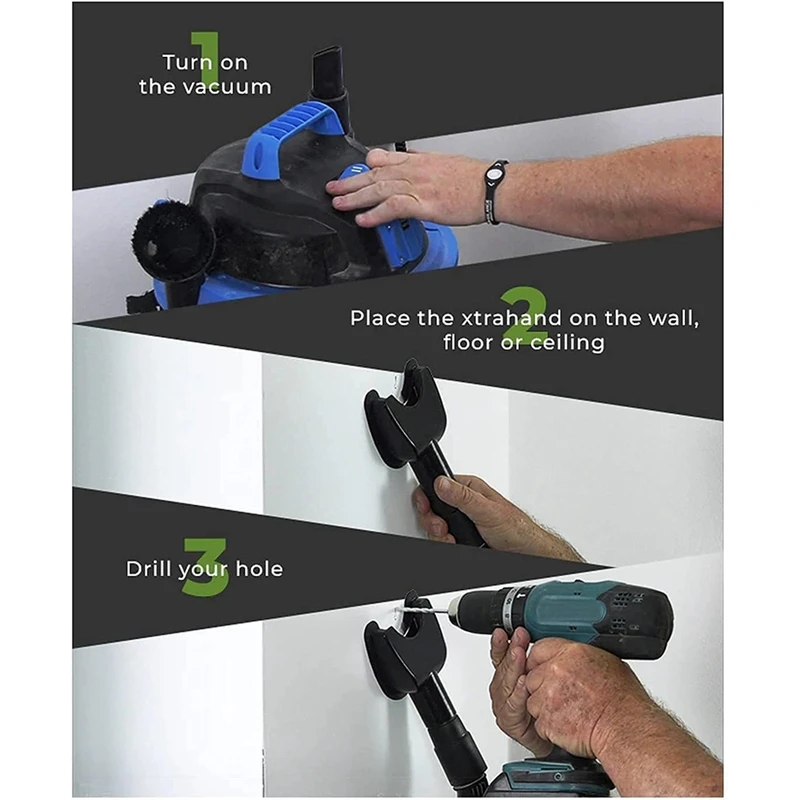 1
Turn on the vacuum

2
Place the xtrahand on the wall, floor or ceiling

3
Drill your hole