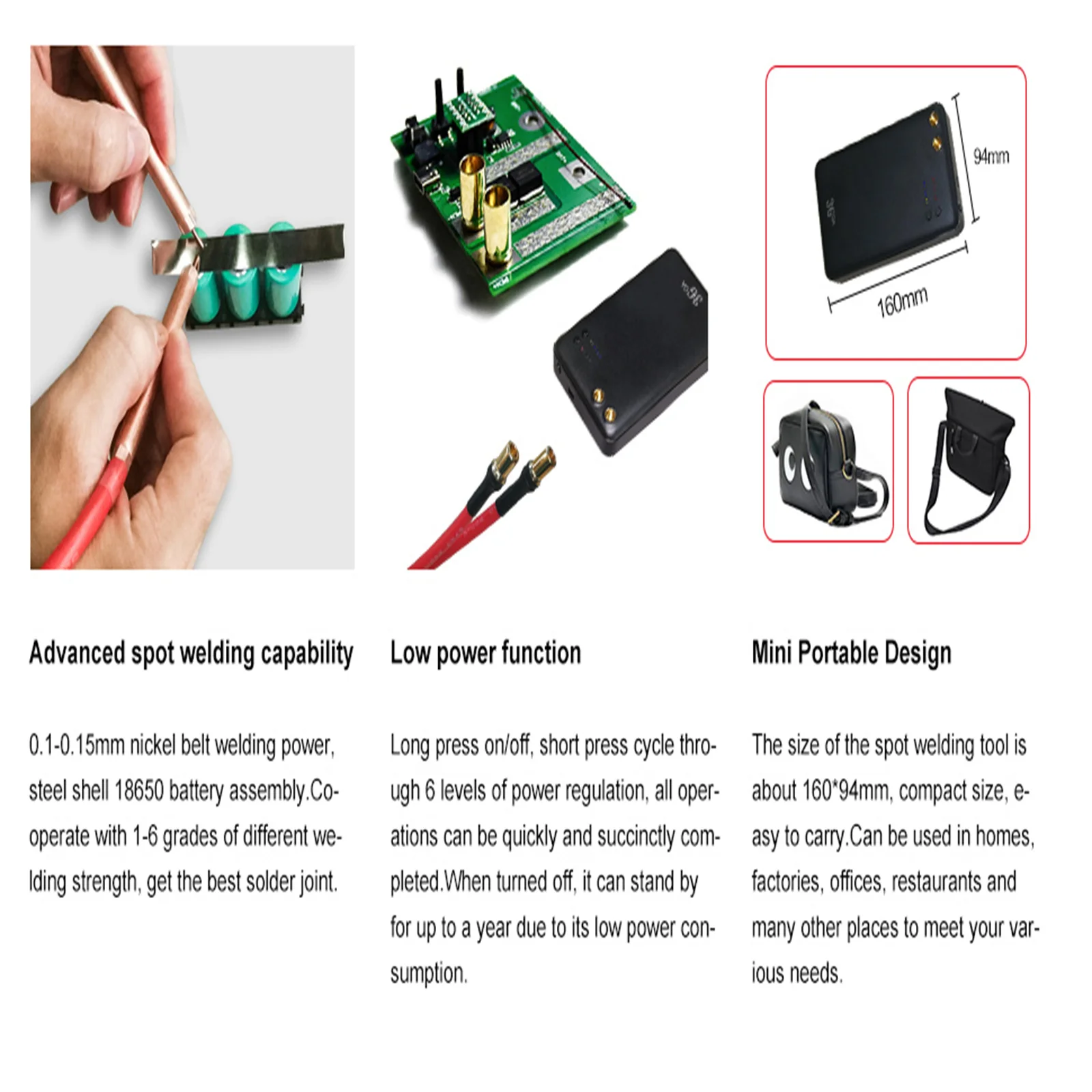 94mm

160mm

Advanced spot welding capability

0.1-0.15mm nickel belt welding power, steel shell 18650 battery assembly.Cooperate with 1-6 grades of different welding strength, get the best solder joint.

Low power function

Long press on/off, short press cycle through 6 levels of power regulation, all operations can be quickly and succinctly completed.When turned off, it can stand by for up to a year due to its low power consumption.

Mini Portable Design

The size of the spot welding tool is about 160*94mm, compact size, easy to carry.Can be used in homes, factories, offices, restaurants and many other places to meet your various needs.