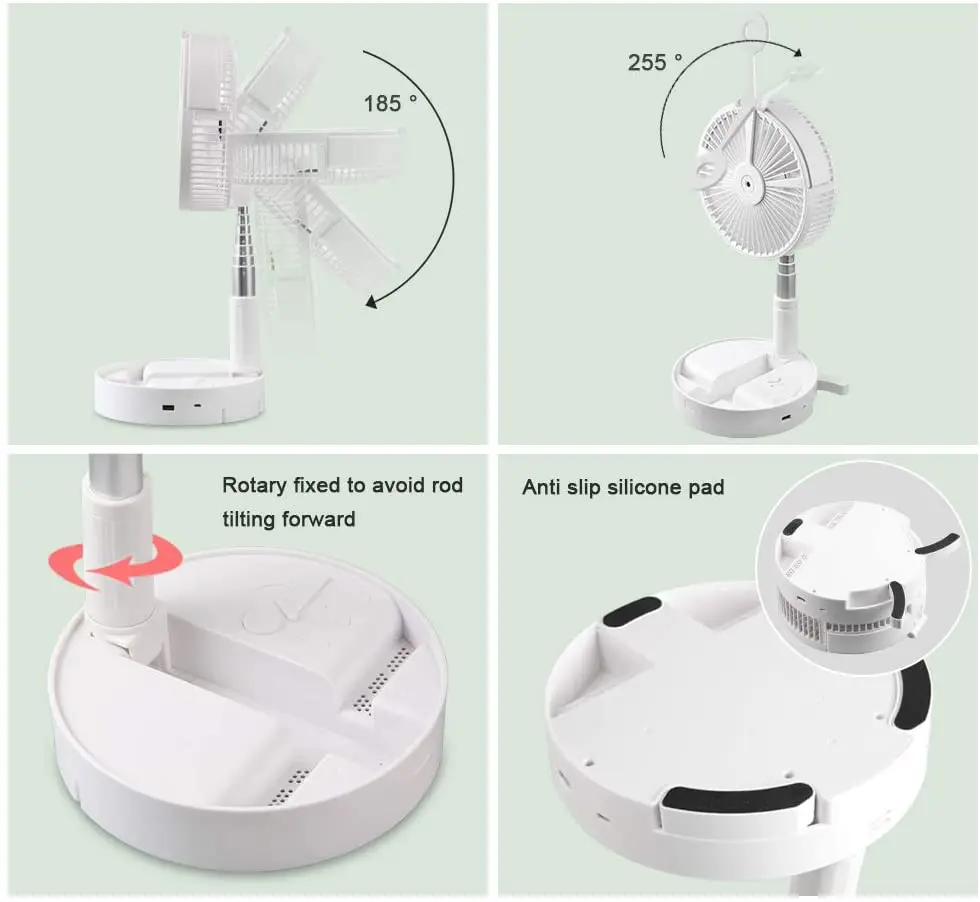 185 °

255 °

Rotary fixed to avoid rod tilting forward

Anti slip silicone pad