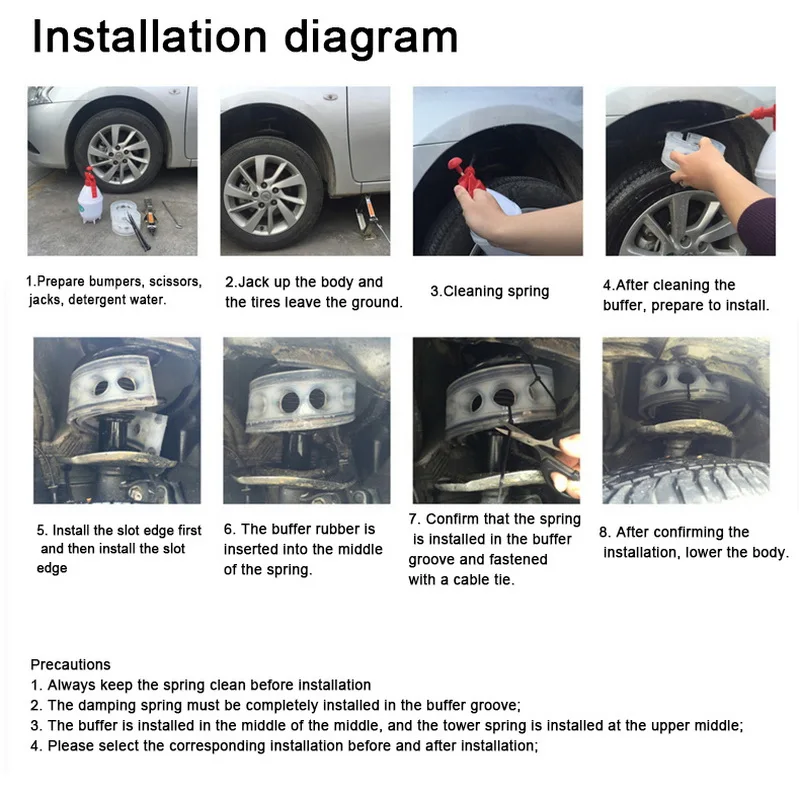 Installation diagram

1.Prepare bumpers, scissors, jacks, detergent water.

2.Jack up the body and the tires leave the ground.

3.Cleaning spring

4.After cleaning the buffer, prepare to install.

5. Install the slot edge first and then install the slot edge

6. The buffer rubber is inserted into the middle of the spring.

7. Confirm that the spring is installed in the buffer groove and fastened with a cable tie.

8. After confirming the installation, lower the body.

Precautions
1. Always keep the spring clean before installation
2. The damping spring must be completely installed in the buffer groove;
3. The buffer is installed in the middle of the middle, and the tower spring is installed at the upper middle;
4. Please select the corresponding installation before and after installation;