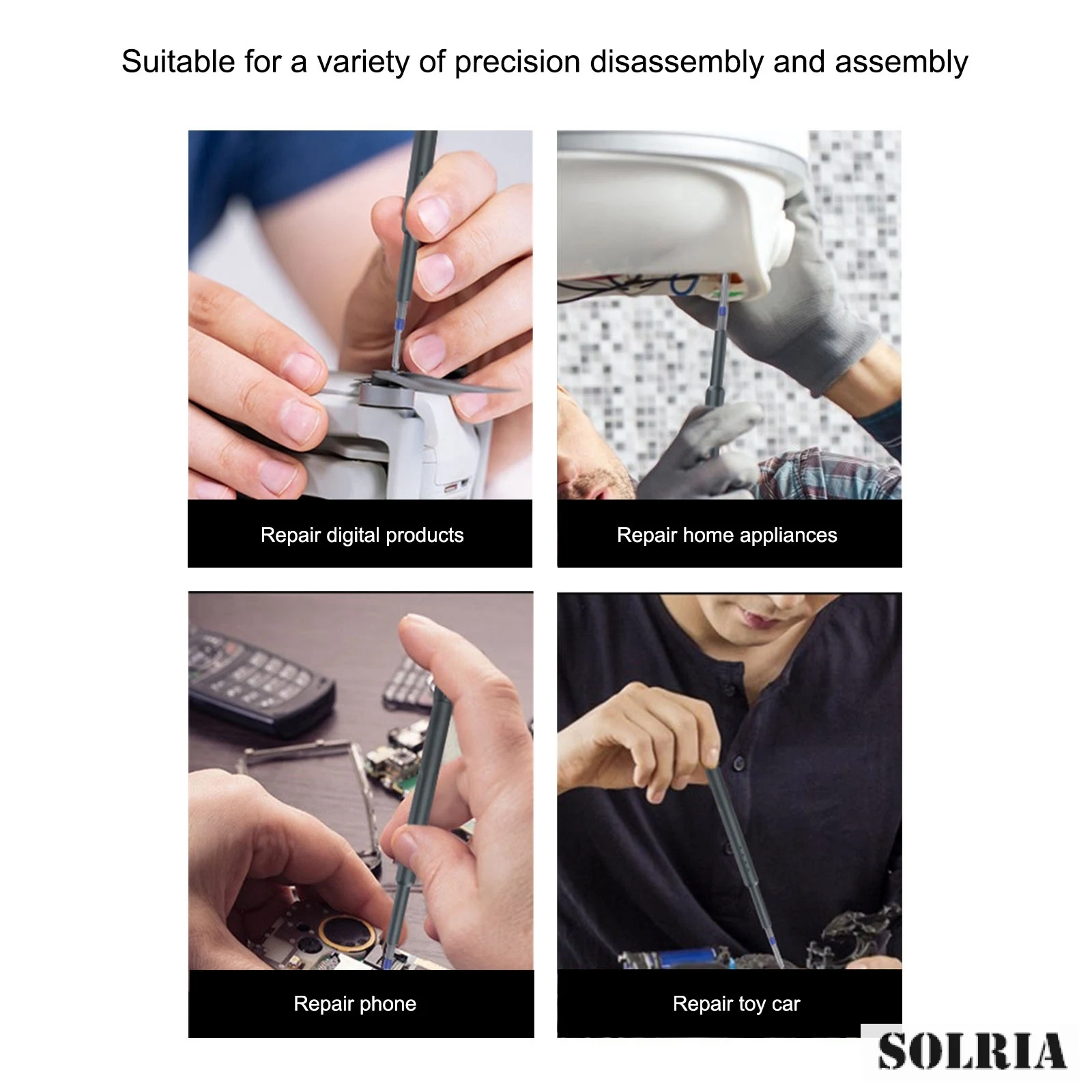 Suitable for a variety of precision disassembly and assembly

Repair digital products

Repair home appliances

Repair phone

Repair toy car

SOLRIA