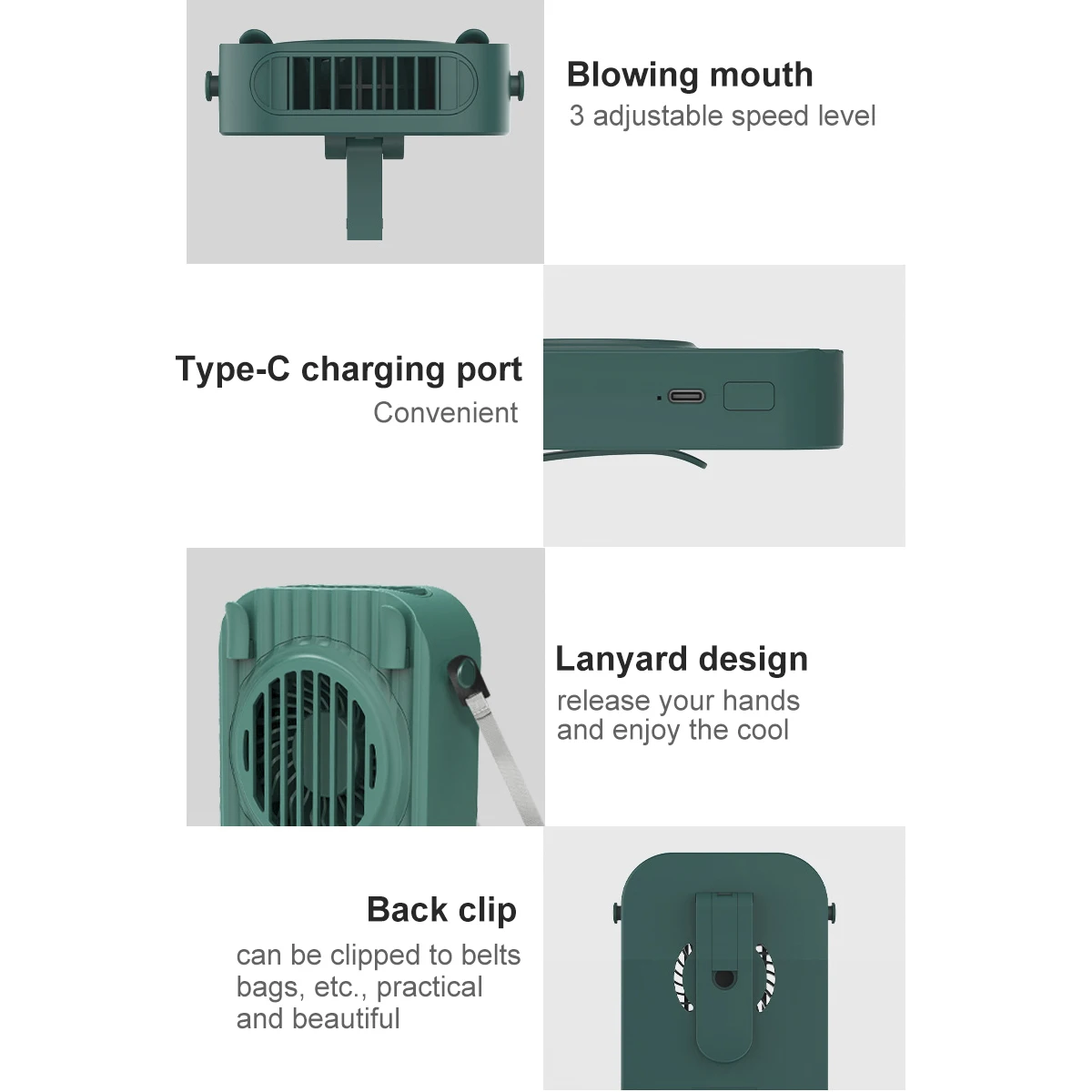 Blowing mouth
3 adjustable speed level

Type-C charging port
Convenient

Lanyard design
release your hands and enjoy the cool

Back clip
can be clipped to belts bags, etc., practical and beautiful