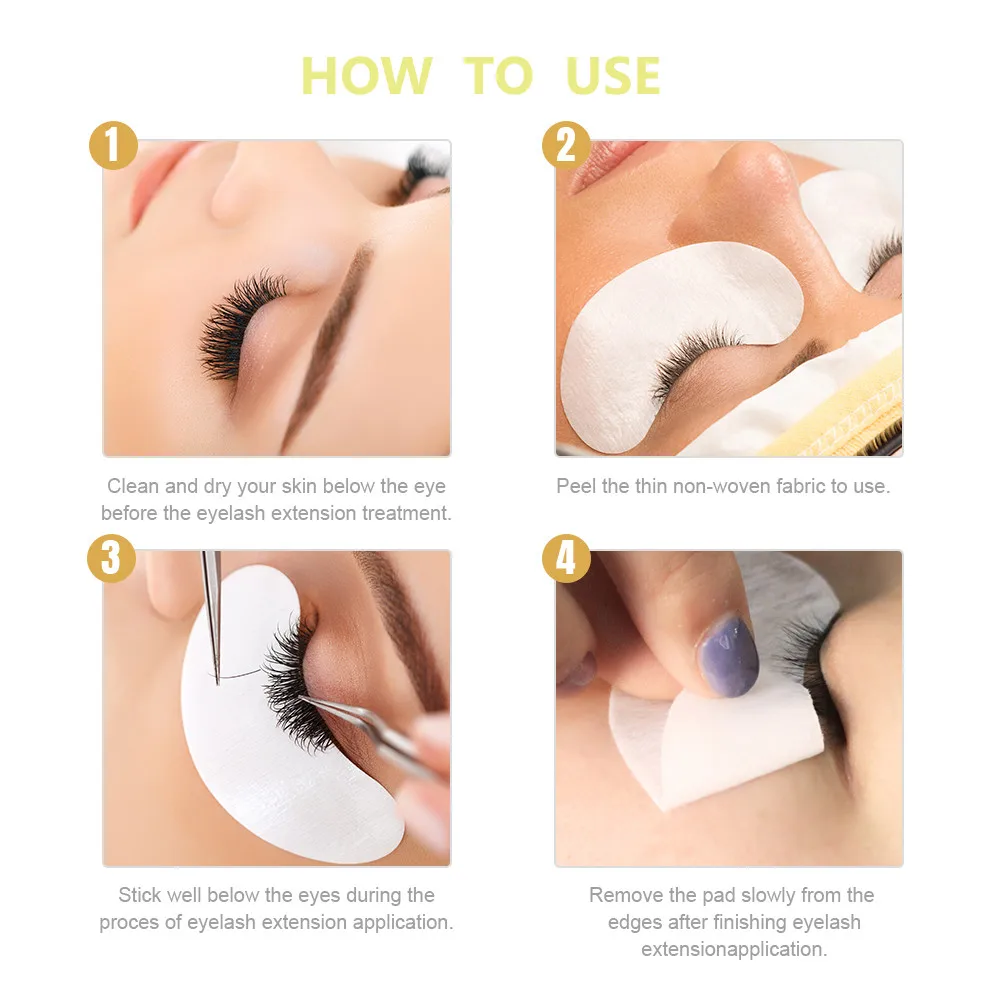 HOW TO USE

1

Clean and dry your skin below the eye before the eyelash extension treatment.

2

Peel the thin non-woven fabric to use.

3

Stick well below the eyes during the proces of eyelash extension application.

4

Remove the pad slowly from the edges after finishing eyelash extensionapplication.