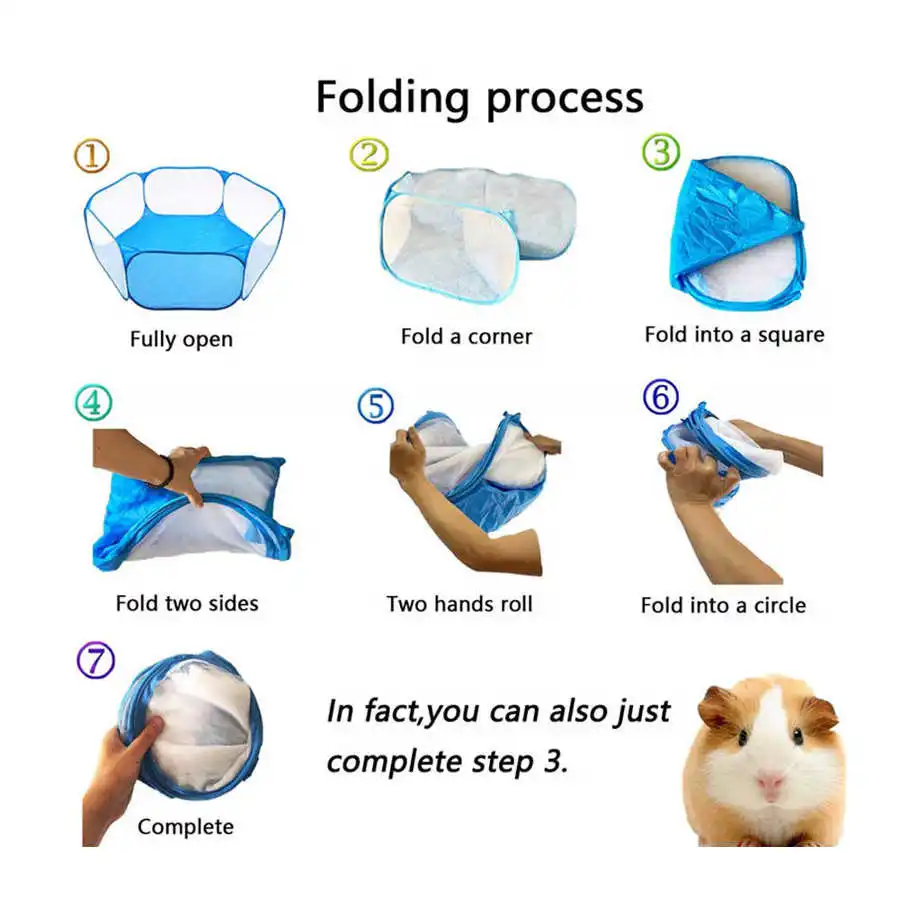 Folding process

①
Fully open

②
Fold a corner

③
Fold into a square

④
Fold two sides

⑤
Two hands roll

⑥
Fold into a circle

⑦
Complete

In fact,you can also just complete step 3.