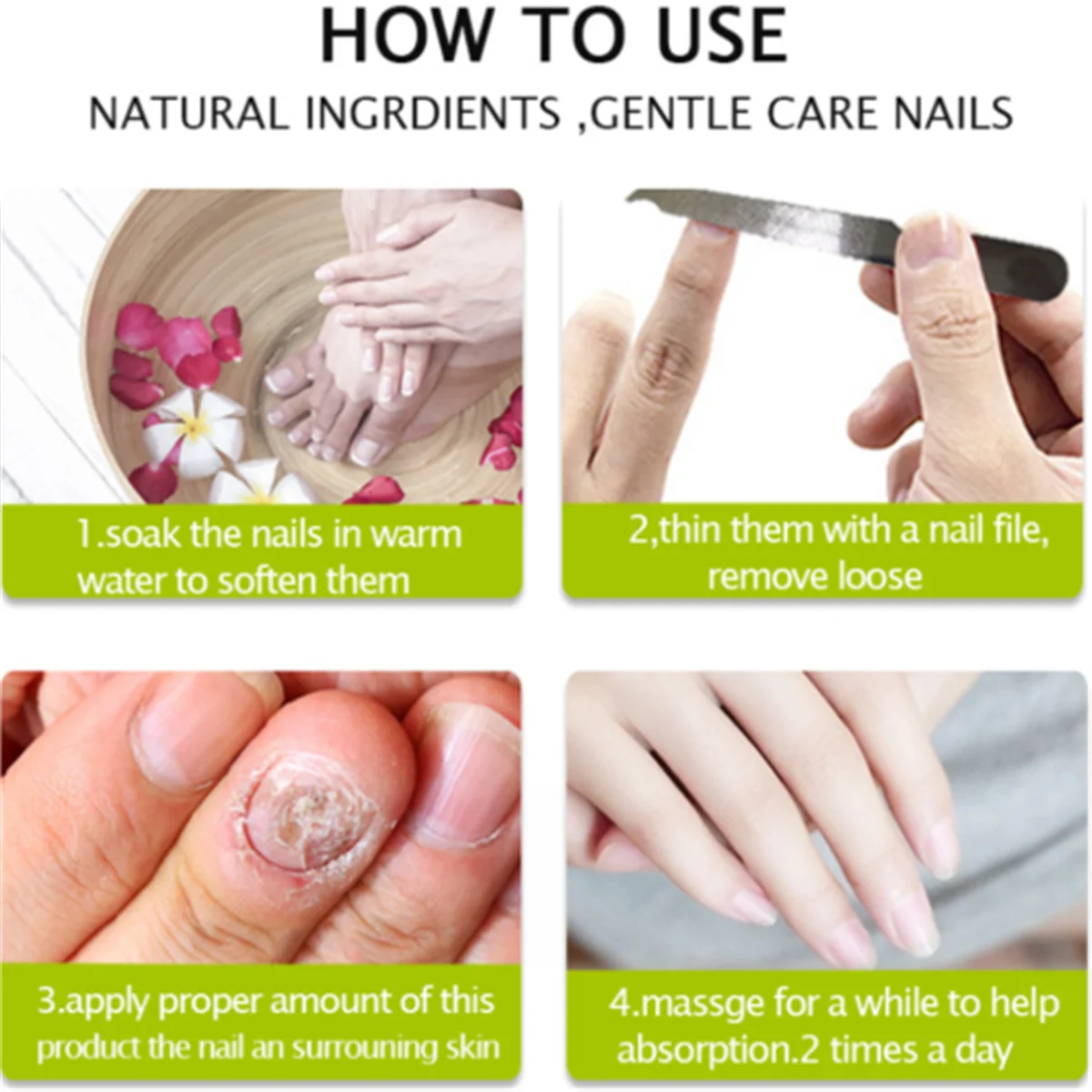 HOW TO USE

NATURAL INGRDIENTS ,GENTLE CARE NAILS

1.soak the nails in warm water to soften them

2,thin them with a nail file, remove loose

3.apply proper amount of this product the nail an surrouning skin

4.massge for a while to help absorption.2 times a day