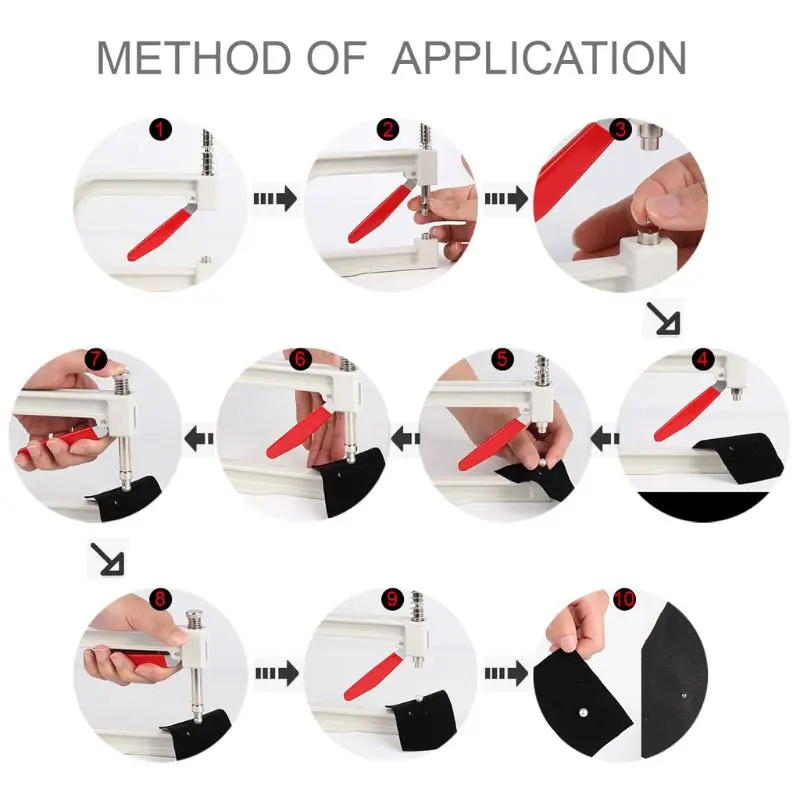 METHOD OF APPLICATION

1

2

3

4

5

6

7

8

9

10