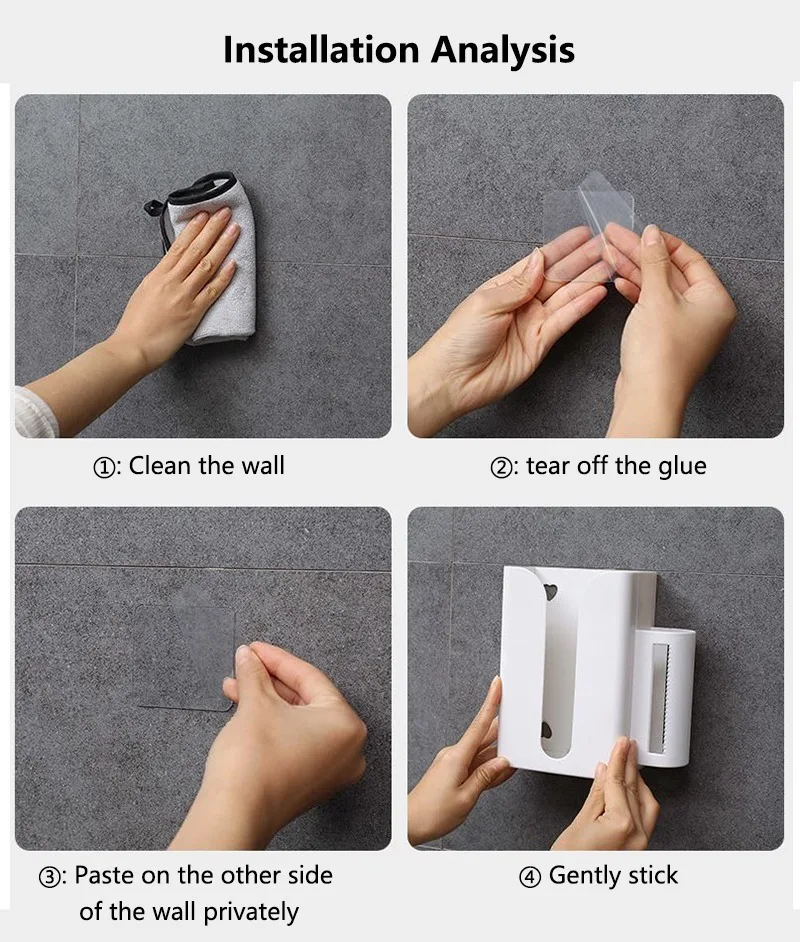 Installation Analysis

①: Clean the wall

②: tear off the glue

③: Paste on the other side of the wall privately

④ Gently stick