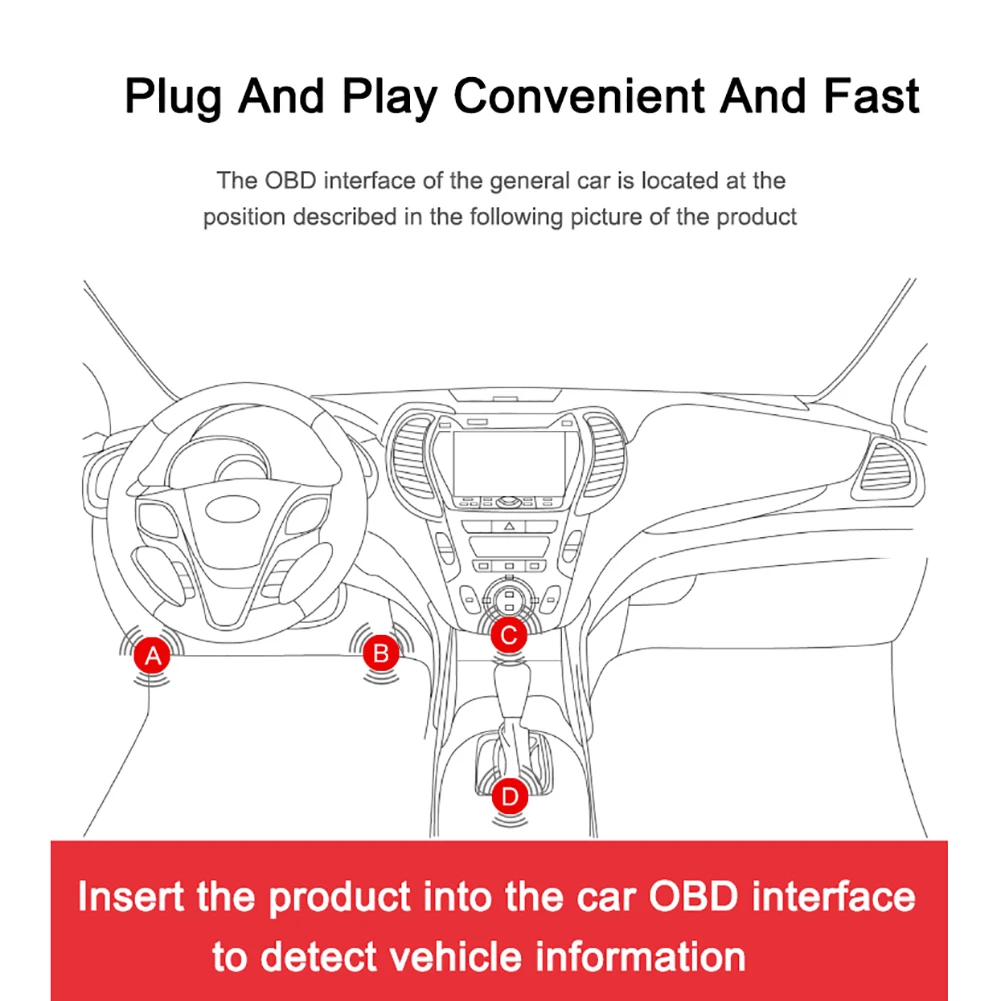 Plug And Play Convenient And Fast

The OBD interface of the general car is located at the position described in the following picture of the product

A

B

C

D

Insert the product into the car OBD interface to detect vehicle information