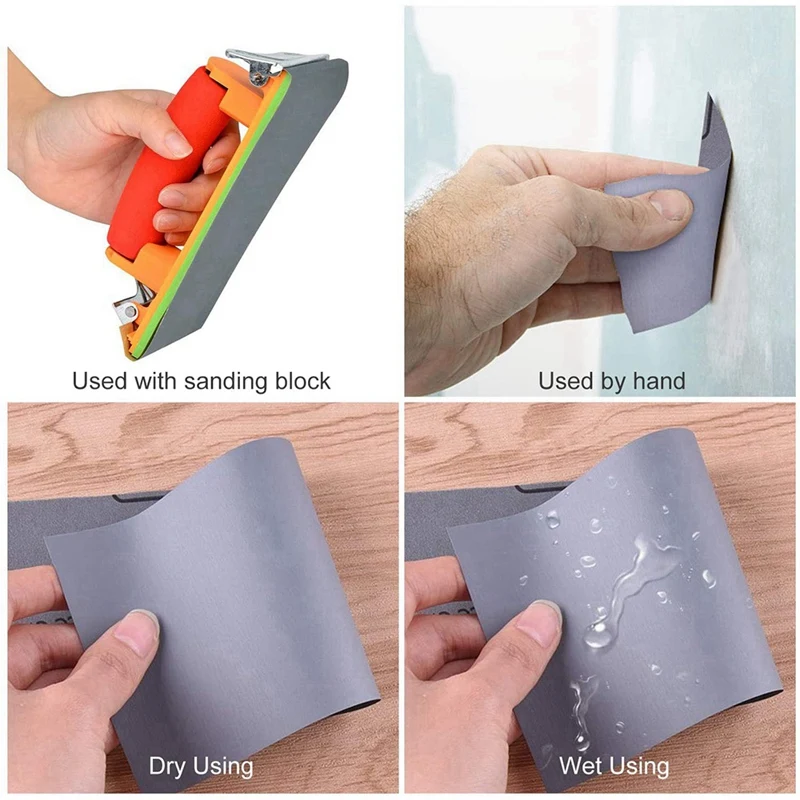 Used with sanding block

Used by hand

Dry Using

Wet Using