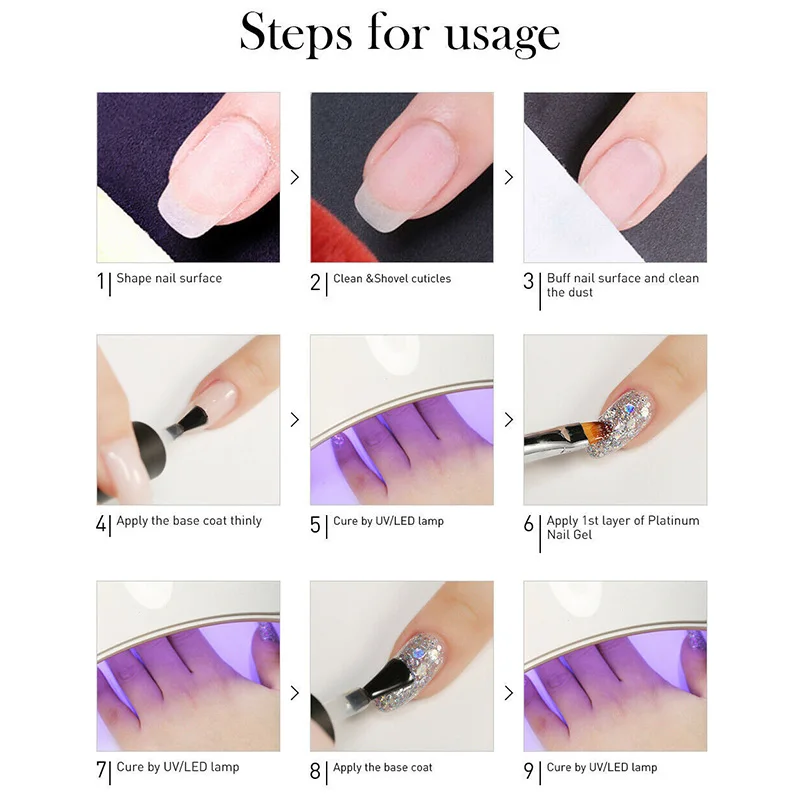 Steps for usage

1 Shape nail surface

2 Clean &Shovel cuticles

3 Buff nail surface and clean the dust

4 Apply the base coat thinly

5 Cure by UV/LED lamp

6 Apply 1st layer of Platinum Nail Gel

7 Cure by UV/LED lamp

8 Apply the base coat

9 Cure by UV/LED lamp