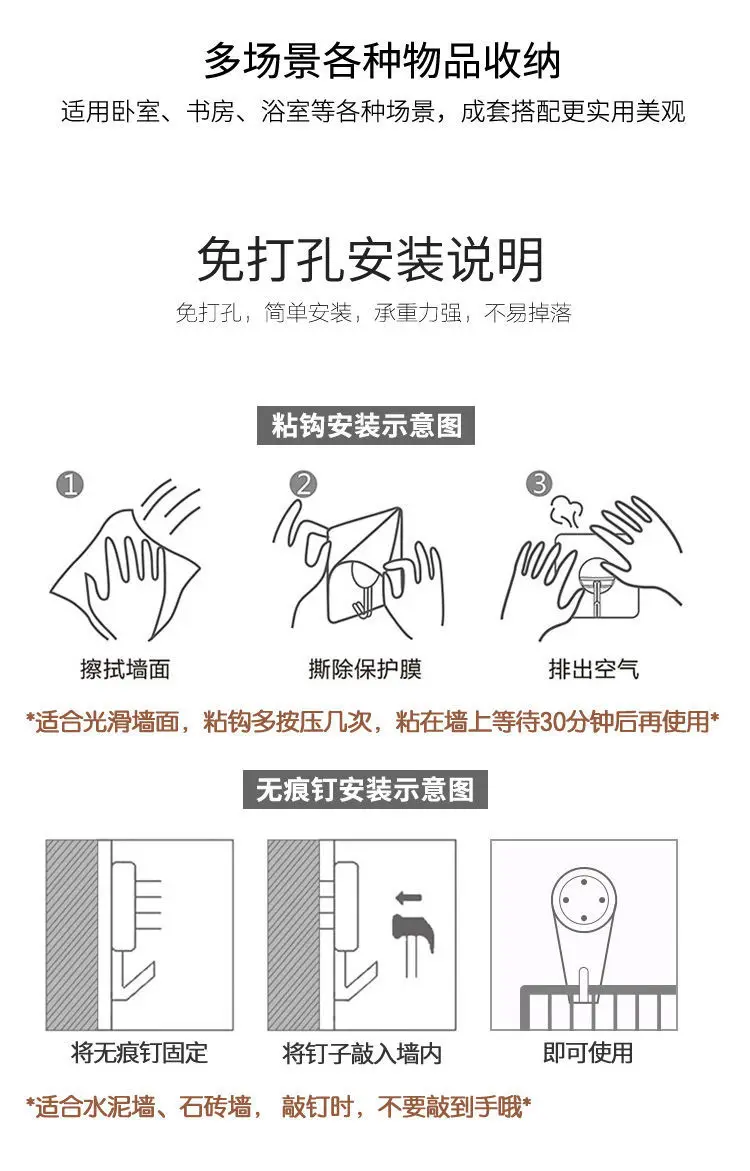 多场景各种物品收纳

适用卧室、书房、浴室等各种场景，成套搭配更实用美观

免打孔安装说明

免打孔，简单安装，承重力强，不易掉落

粘钩安装示意图

①
擦拭墙面

②
撕除保护膜

③
排出空气

*适合光滑墙面，粘钩多按压几次，粘在墙上等待30分钟后再使用*

无痕钉安装示意图

将无痕钉固定

将钉子敲入墙内

即可使用

*适合水泥墙、石砖墙，敲钉时，不要敲到手哦*