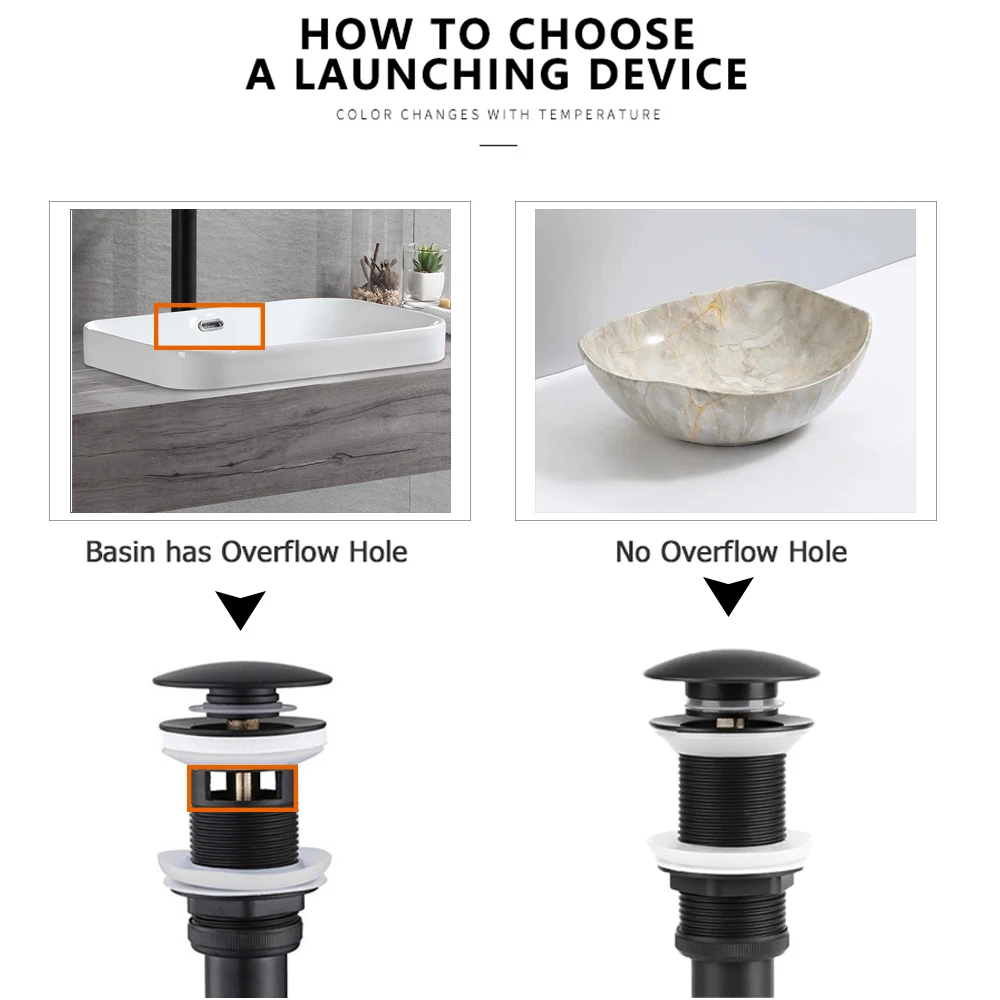 HOW TO CHOOSE
A LAUNCHING DEVICE

COLOR CHANGES WITH TEMPERATURE

Basin has Overflow Hole

No Overflow Hole