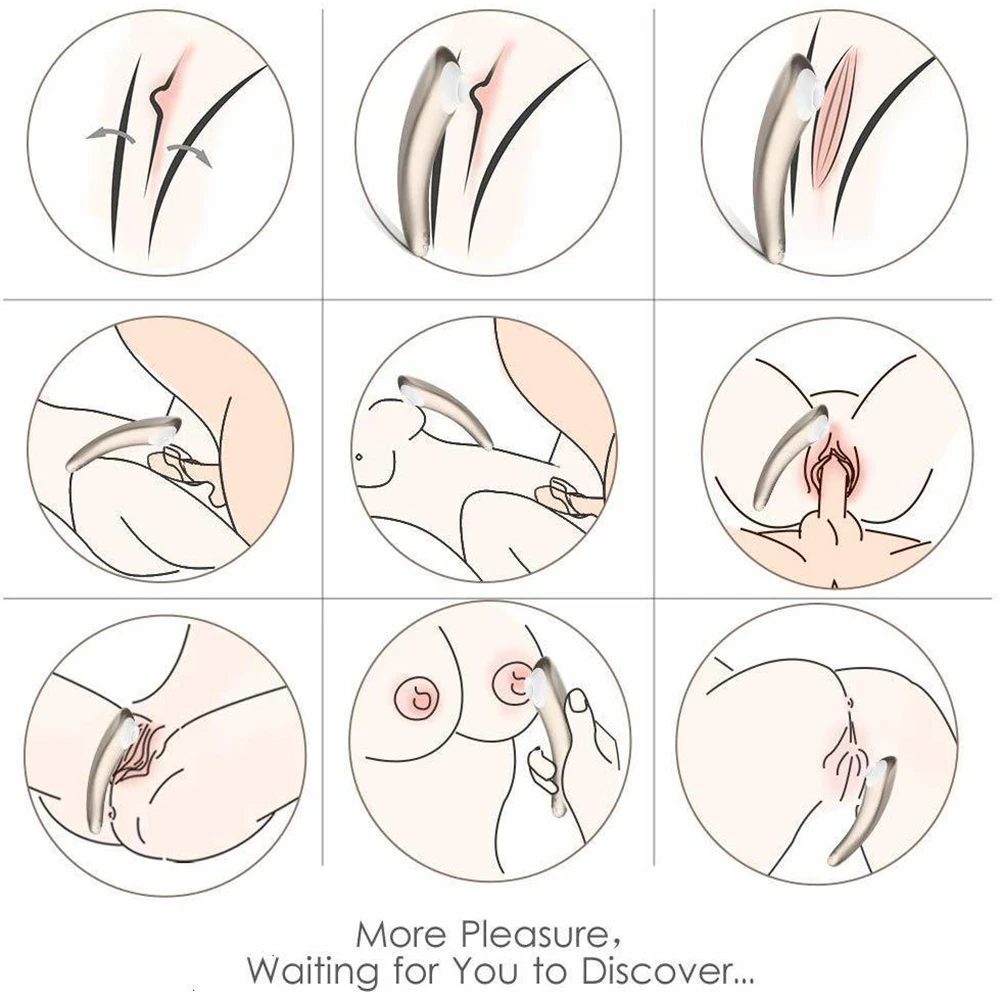 More Pleasure,
Waiting for You to Discover...