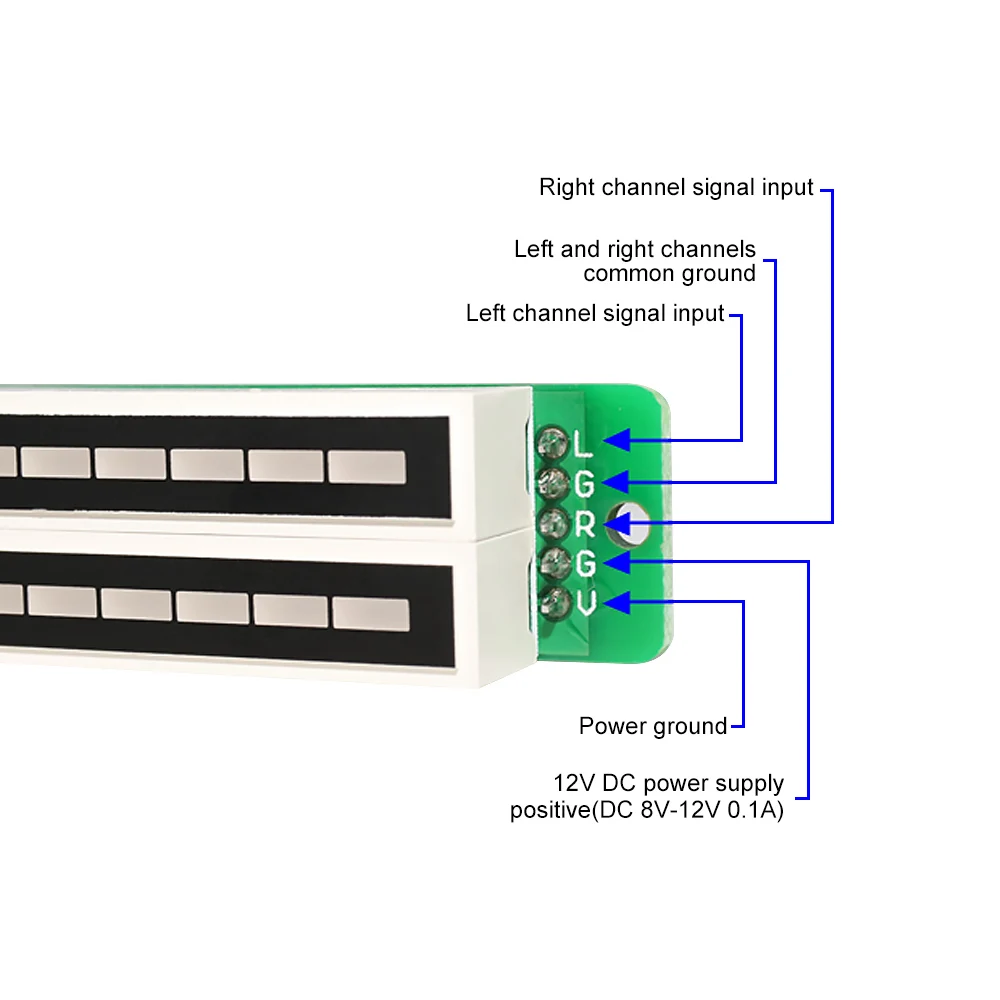 Right channel signal input

Left and right channels common ground

Left channel signal input

L
G
R
G
V

Power ground

12V DC power supply positive(DC 8V-12V 0.1A)