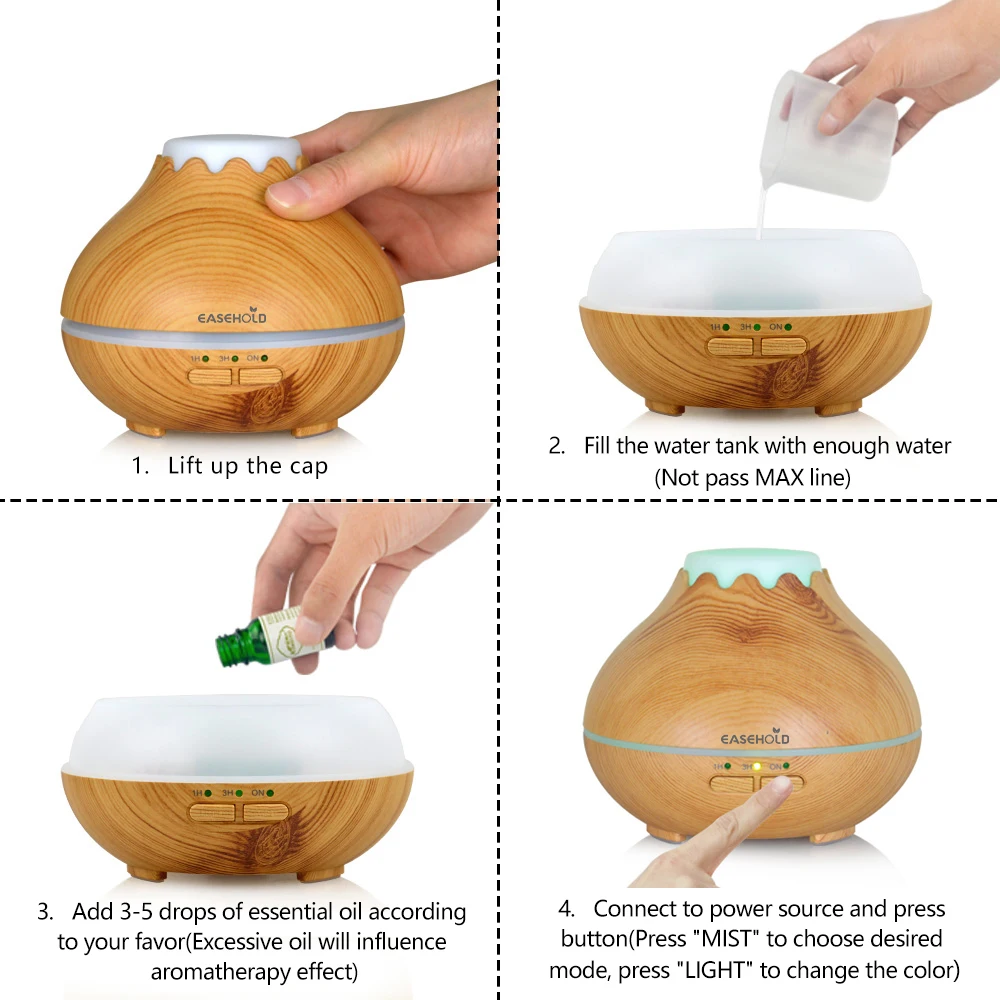 EASEHOLD

1H 3H ON

1. Lift up the cap

1H 3H ON

2. Fill the water tank with enough water (Not pass MAX line)

1H 3H ON

3. Add 3-5 drops of essential oil according to your favor(Excessive oil will influence aromatherapy effect)

EASEHOLD

1H 3H ON

4. Connect to power source and press button(Press "MIST" to choose desired mode, press "LIGHT" to change the color)