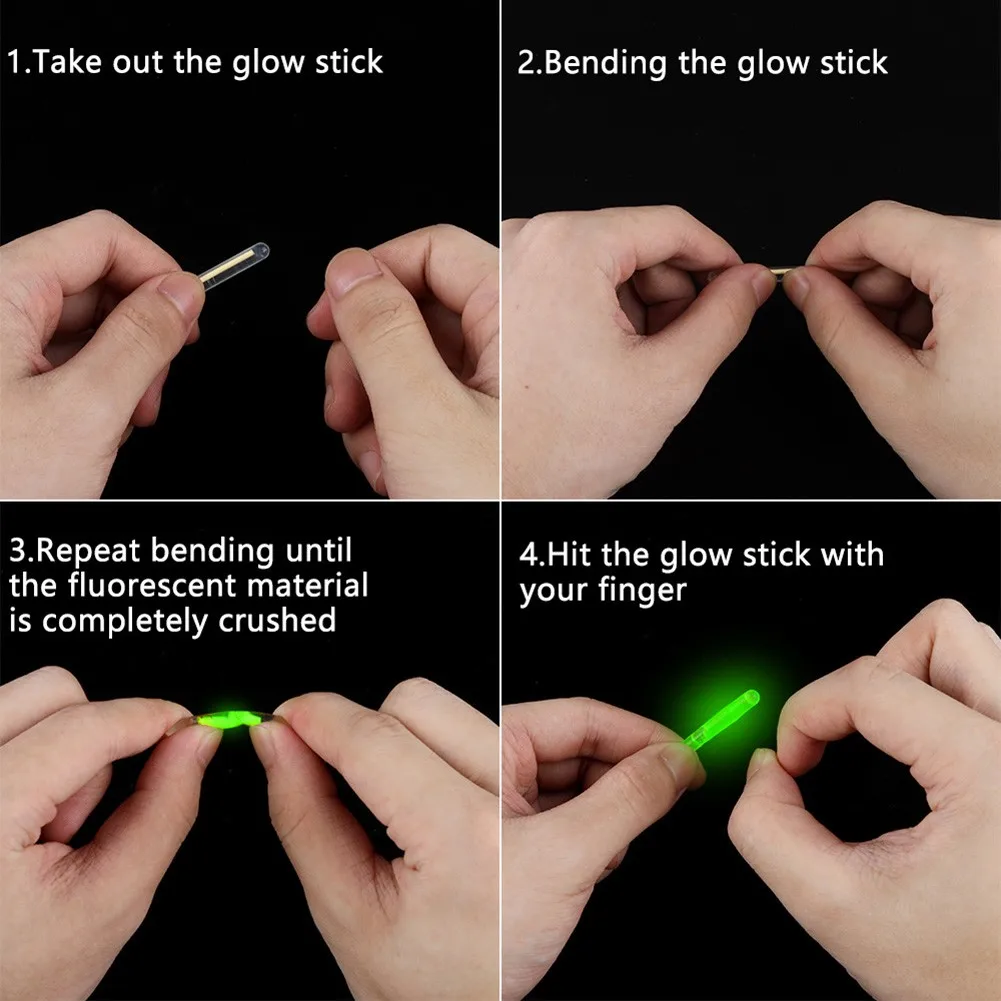 1.Take out the glow stick

2.Bending the glow stick

3.Repeat bending until the fluorescent material is completely crushed

4.Hit the glow stick with your finger