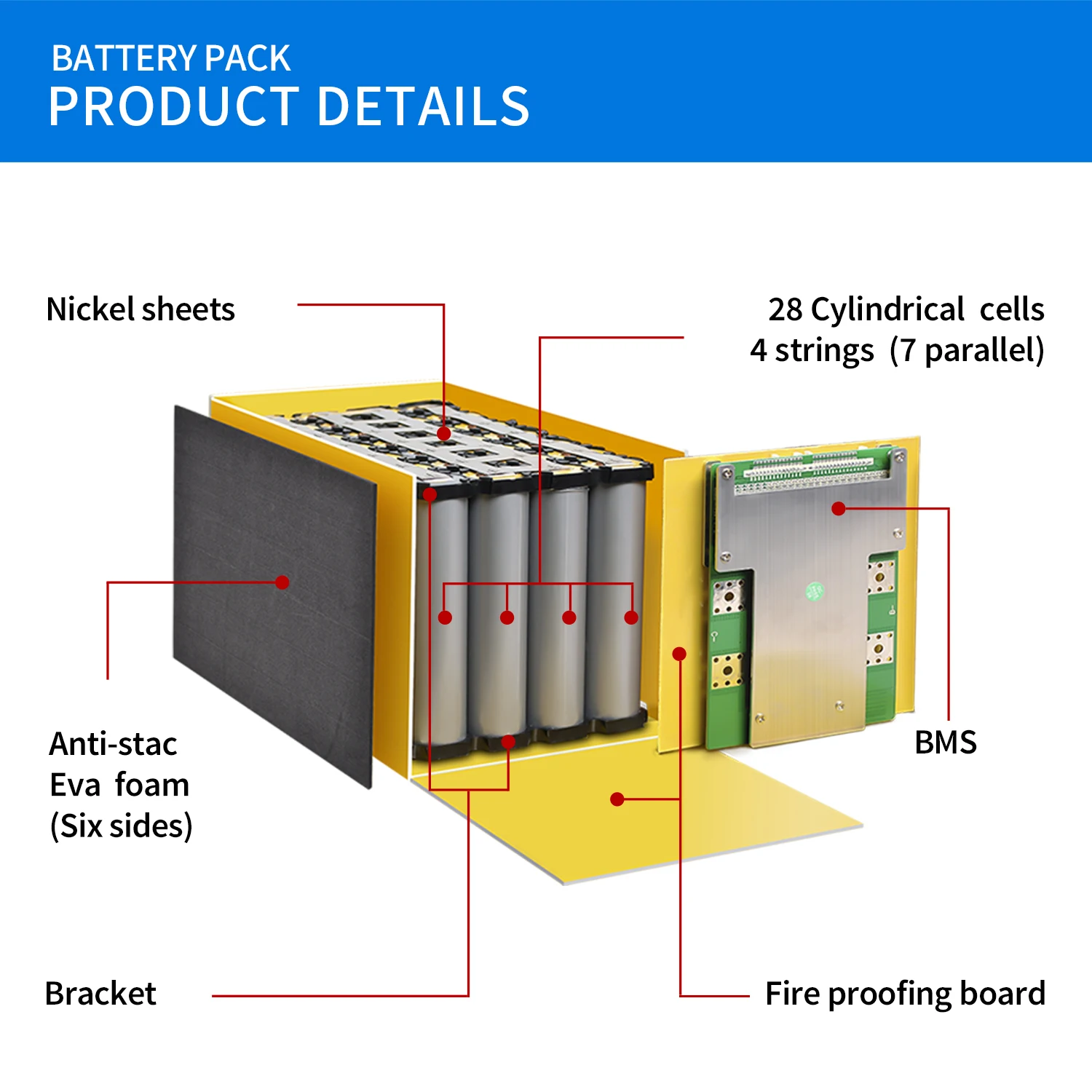 BATTERY PACK
PRODUCT DETAILS

Nickel sheets

28 Cylindrical cells
4 strings (7 parallel)

Anti-stac
Eva foam
(Six sides)

BMS

Bracket

Fire proofing board