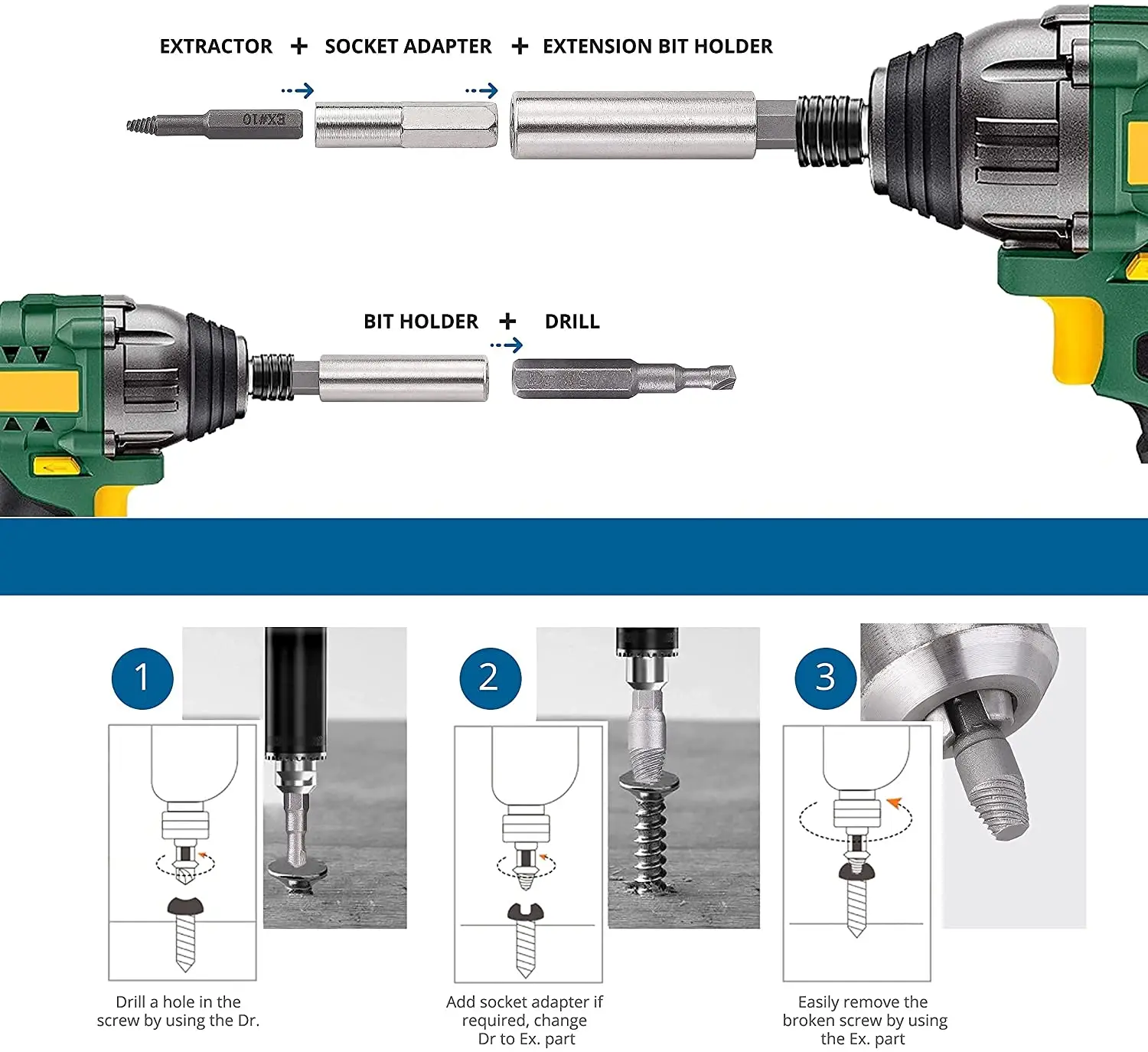 EXTRACTOR + SOCKET ADAPTER + EXTENSION BIT HOLDER

EX#10

BIT HOLDER + DRILL

1

Drill a hole in the screw by using the Dr.

2

Add socket adapter if required, change Dr to Ex. part

3

Easily remove the broken screw by using the Ex. part