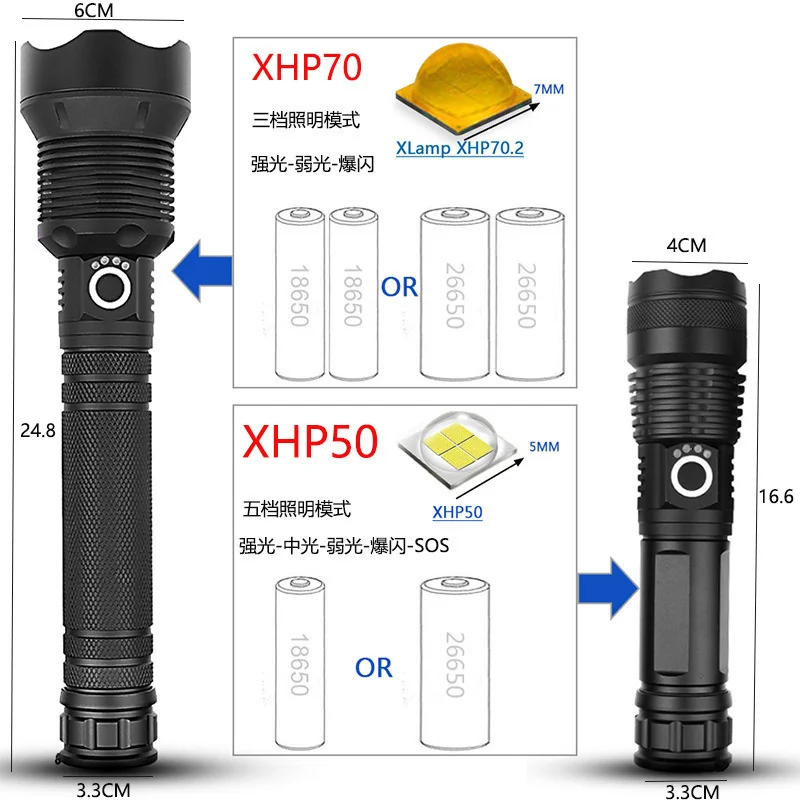 6CM

24.8

3.3CM

XHP70

7MM

XLamp XHP70.2

三档照明模式

强光-弱光-爆闪

18650 18650 OR 26650 26650

XHP50

5MM

XHP50

五档照明模式

强光-中光-弱光-爆闪-SOS

18650 OR 26650

4CM

16.6

3.3CM