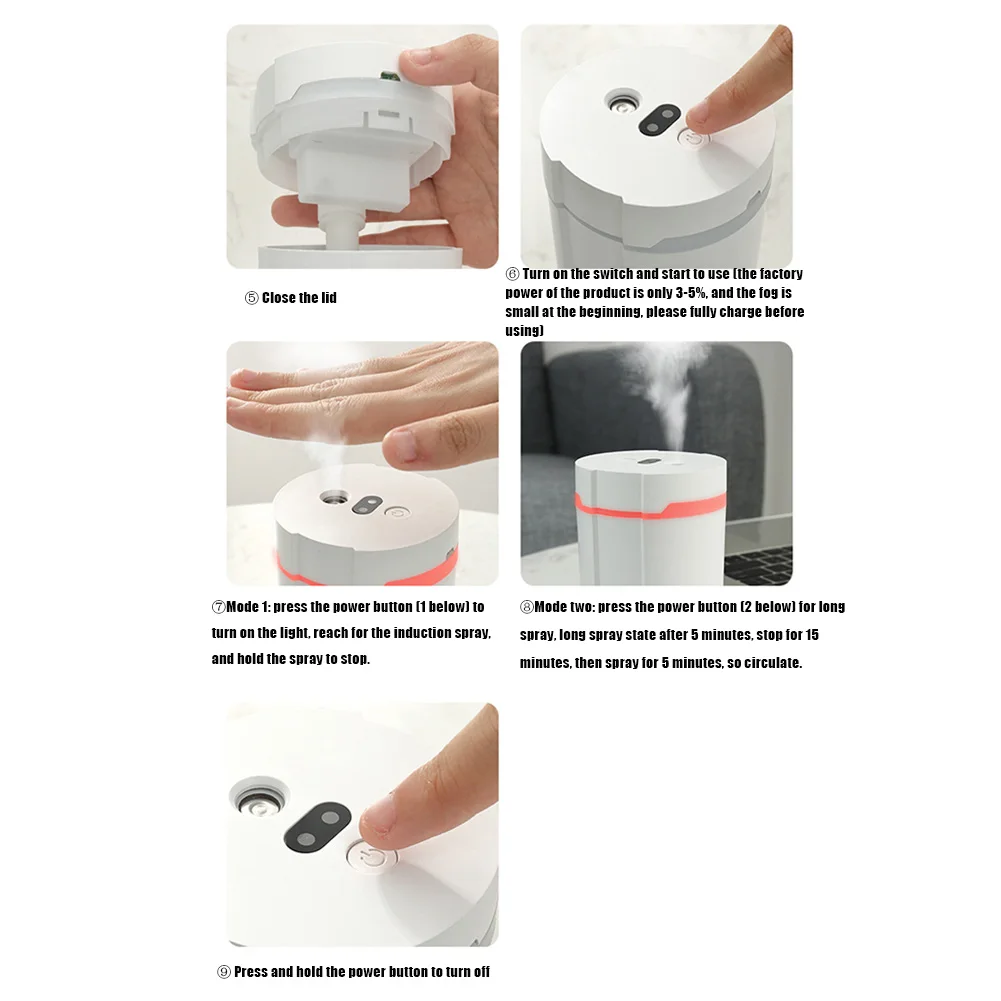 ⑤ Close the lid

⑥ Turn on the switch and start to use (the factory power of the product is only 3-5%, and the fog is small at the beginning, please fully charge before using)

⑦Mode 1: press the power button (1 below) to turn on the light, reach for the induction spray, and hold the spray to stop.

⑧Mode two: press the power button (2 below) for long spray, long spray state after 5 minutes, stop for 15 minutes, then spray for 5 minutes, so circulate.

⑨ Press and hold the power button to turn off