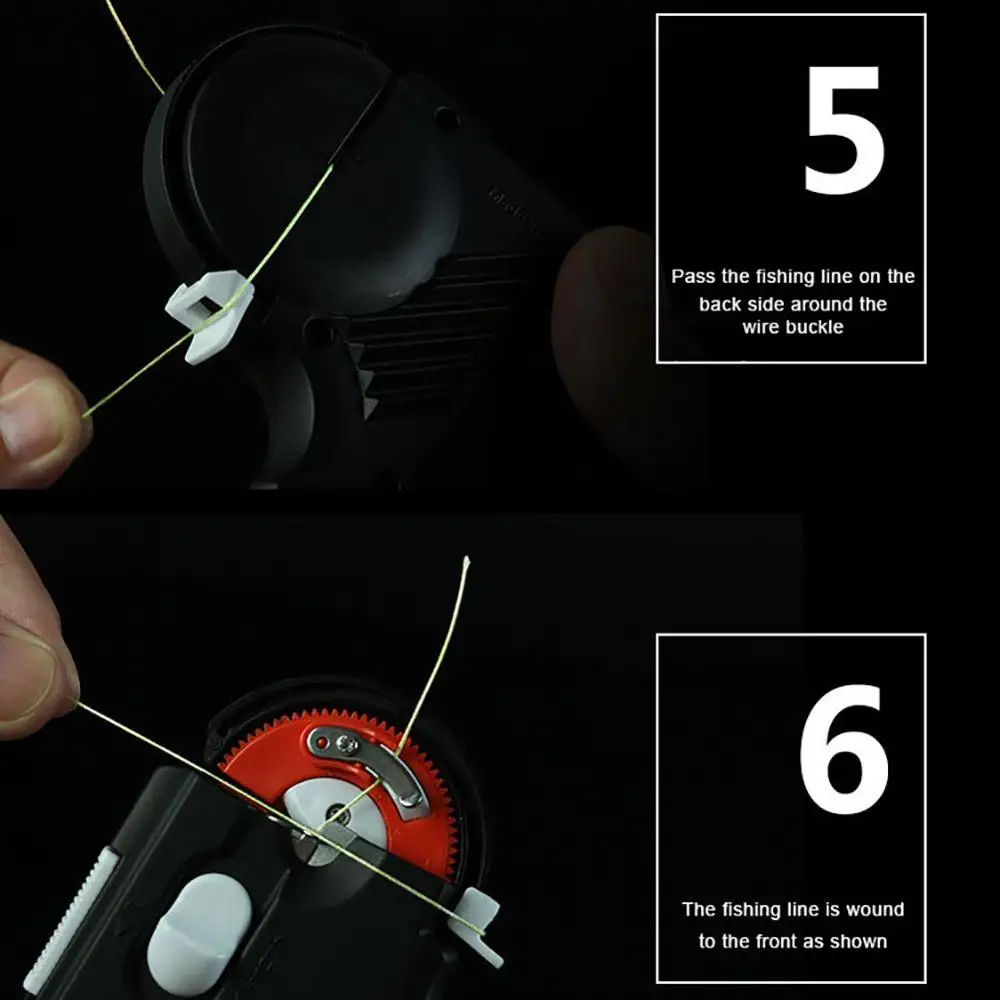 5

Pass the fishing line on the back side around the wire buckle

6

The fishing line is wound to the front as shown