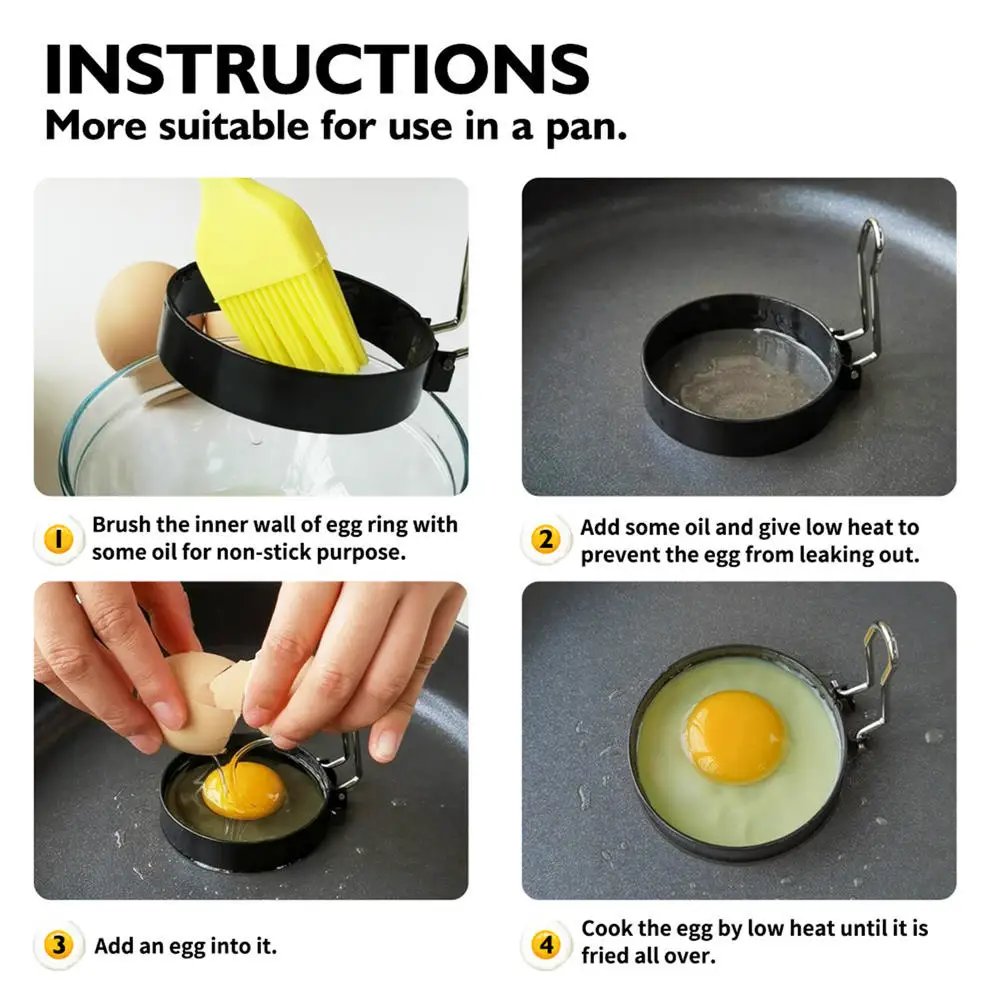 INSTRUCTIONS
More suitable for use in a pan.

1 Brush the inner wall of egg ring with some oil for non-stick purpose.

2 Add some oil and give low heat to prevent the egg from leaking out.

3 Add an egg into it.

4 Cook the egg by low heat until it is fried all over.